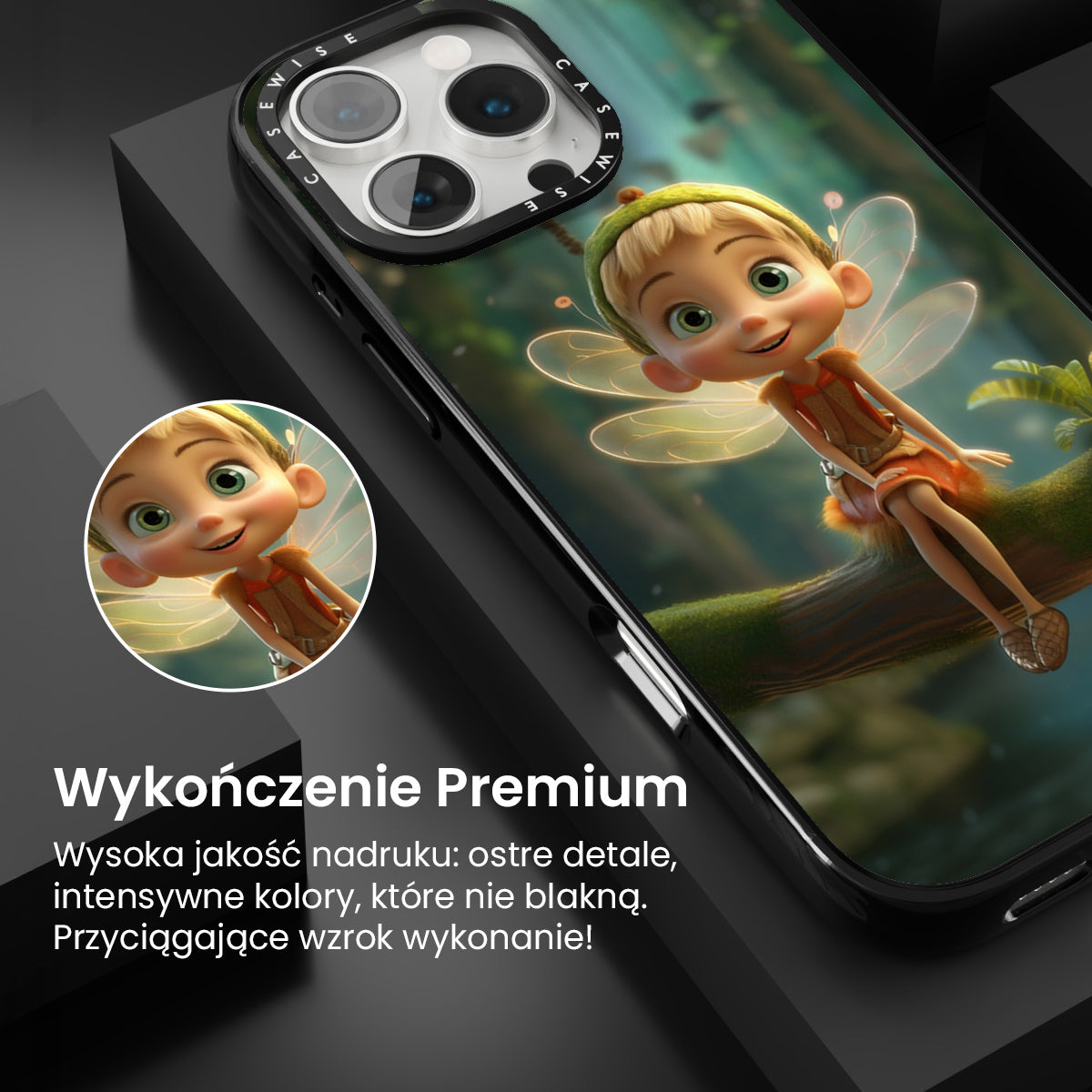 CASEWISE CASEWISE

Wykończenie Premium

Wysoka jakość nadruku: ostre detale, intensywne kolory, które nie blakną. Przyciągające wzrok wykonanie!