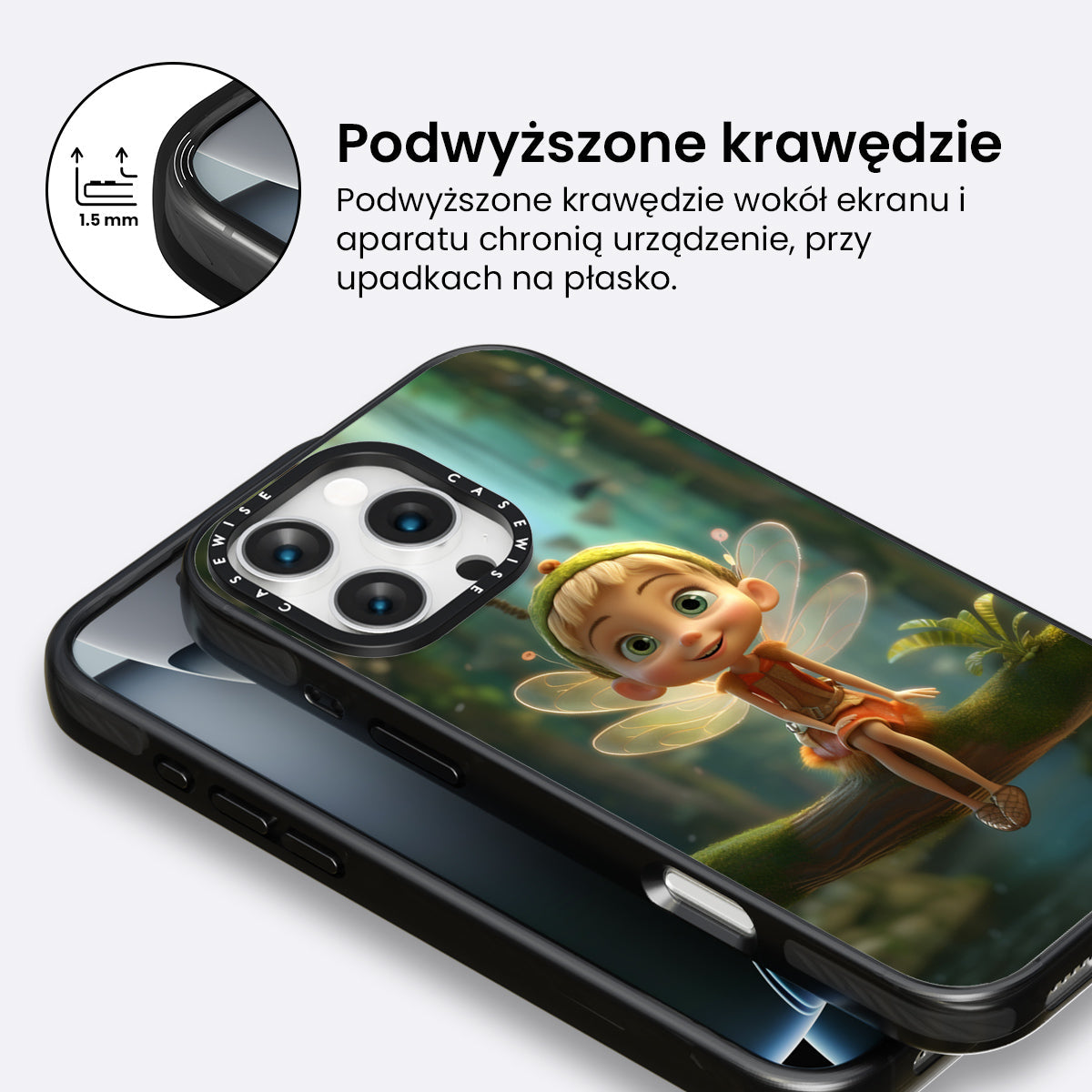 1.5 mm

Podwyższone krawędzie

Podwyższone krawędzie wokół ekranu i aparatu chronią urządzenie, przy upadkach na płasko.

CASEWISE CASEWISE