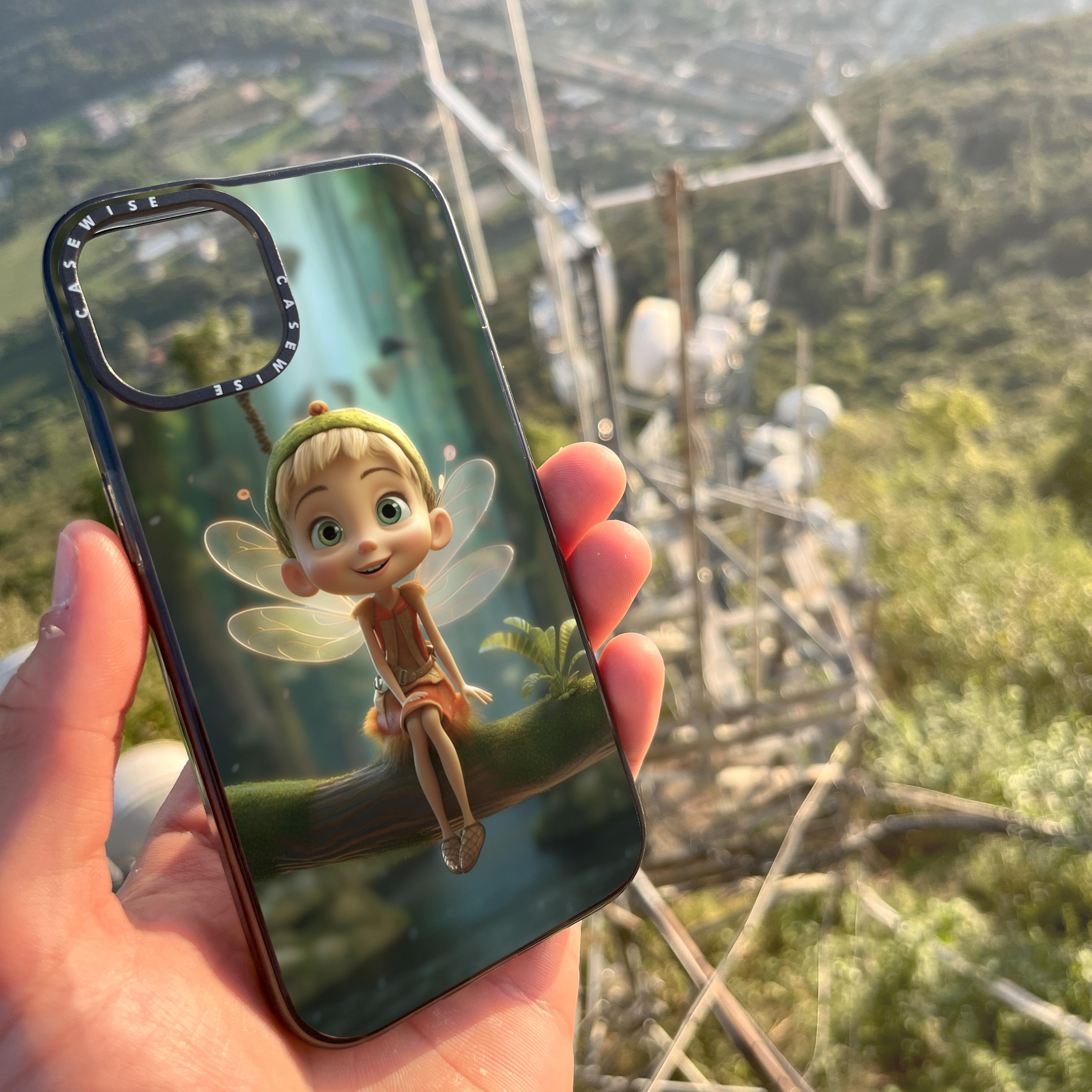 CASEWISE
CASEWISE