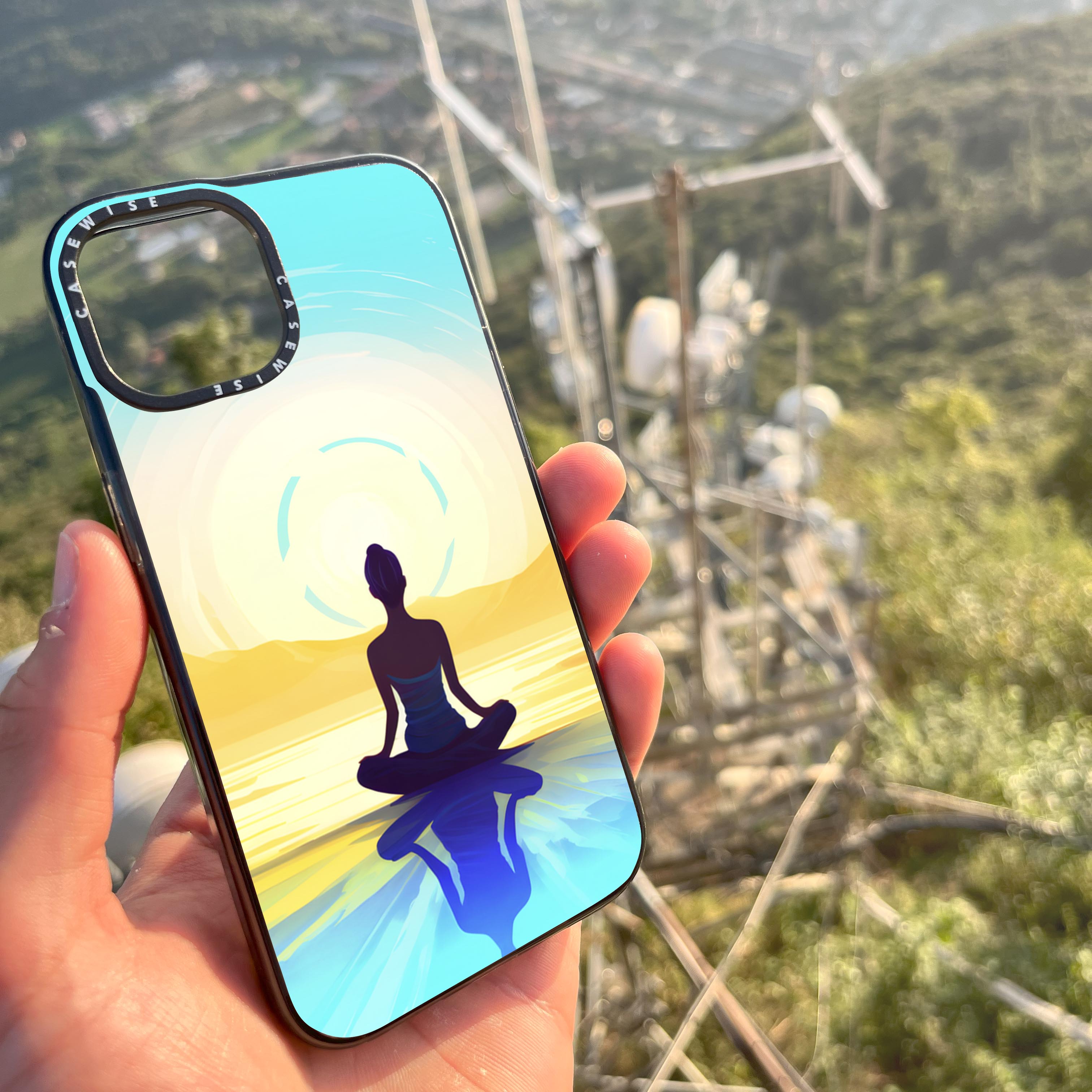 CASEWISE
CASEWISE