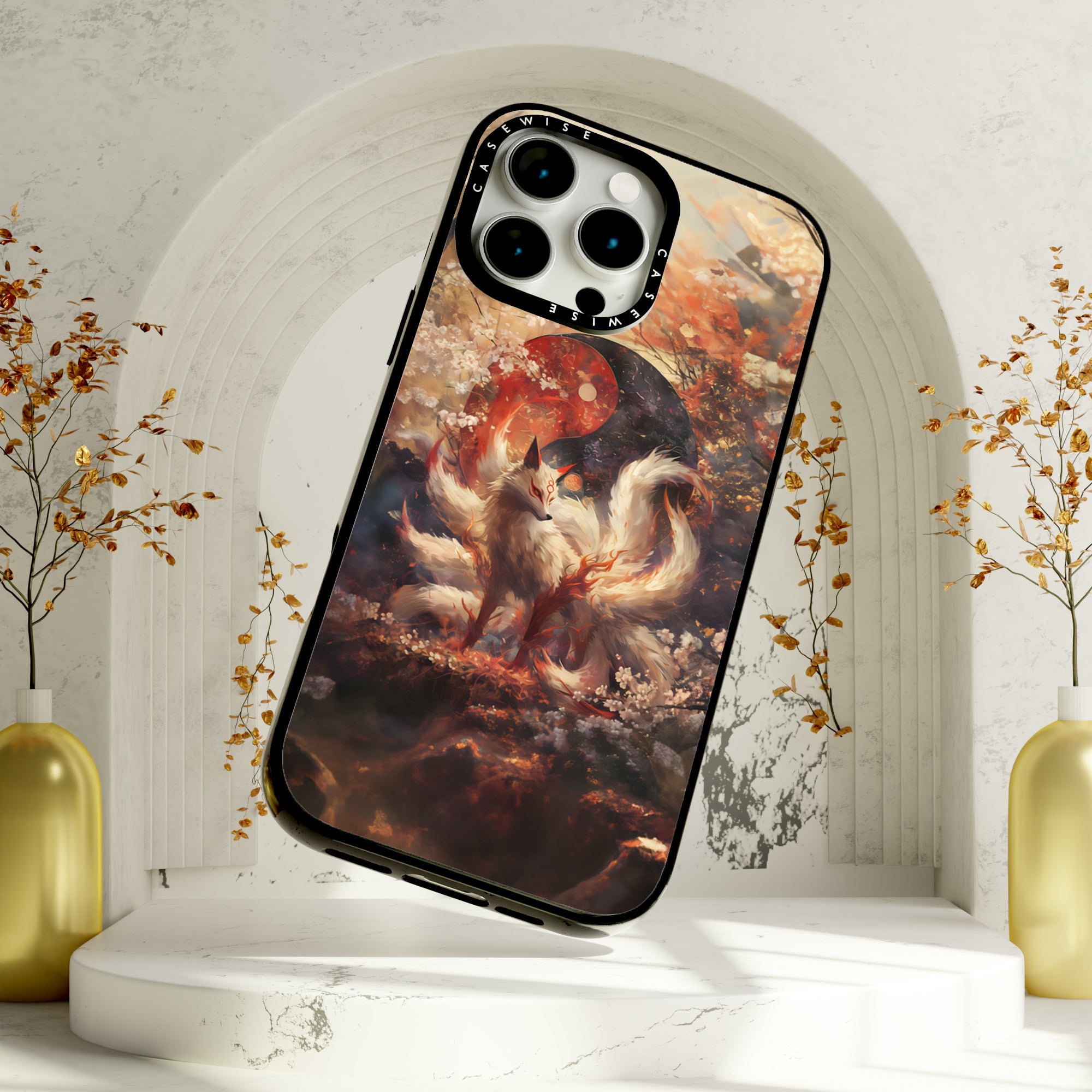 CASEWISE
CASEWISE