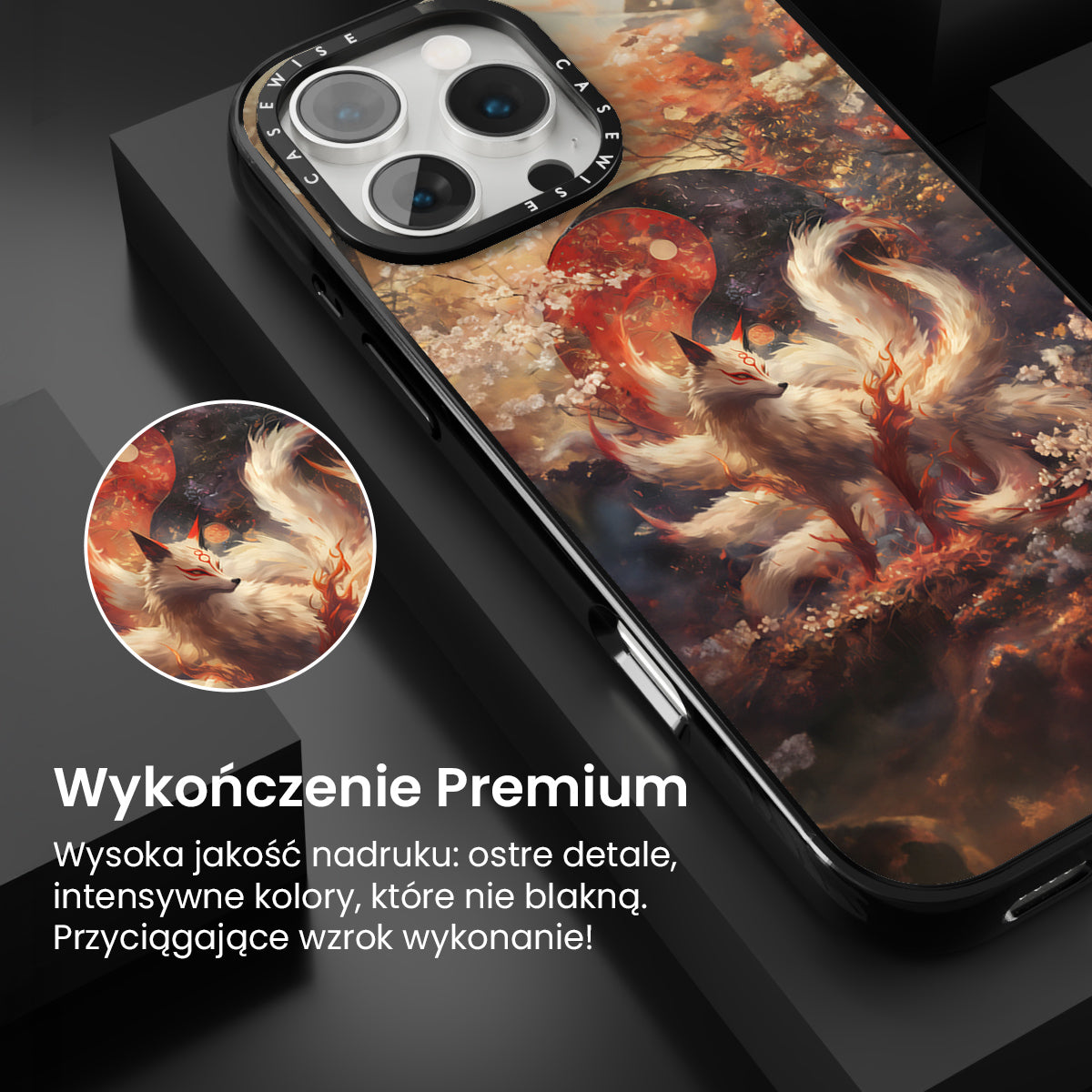 CASEWISE CASEWISE

Wykończenie Premium

Wysoka jakość nadruku: ostre detale, intensywne kolory, które nie blakną. Przyciągające wzrok wykonanie!