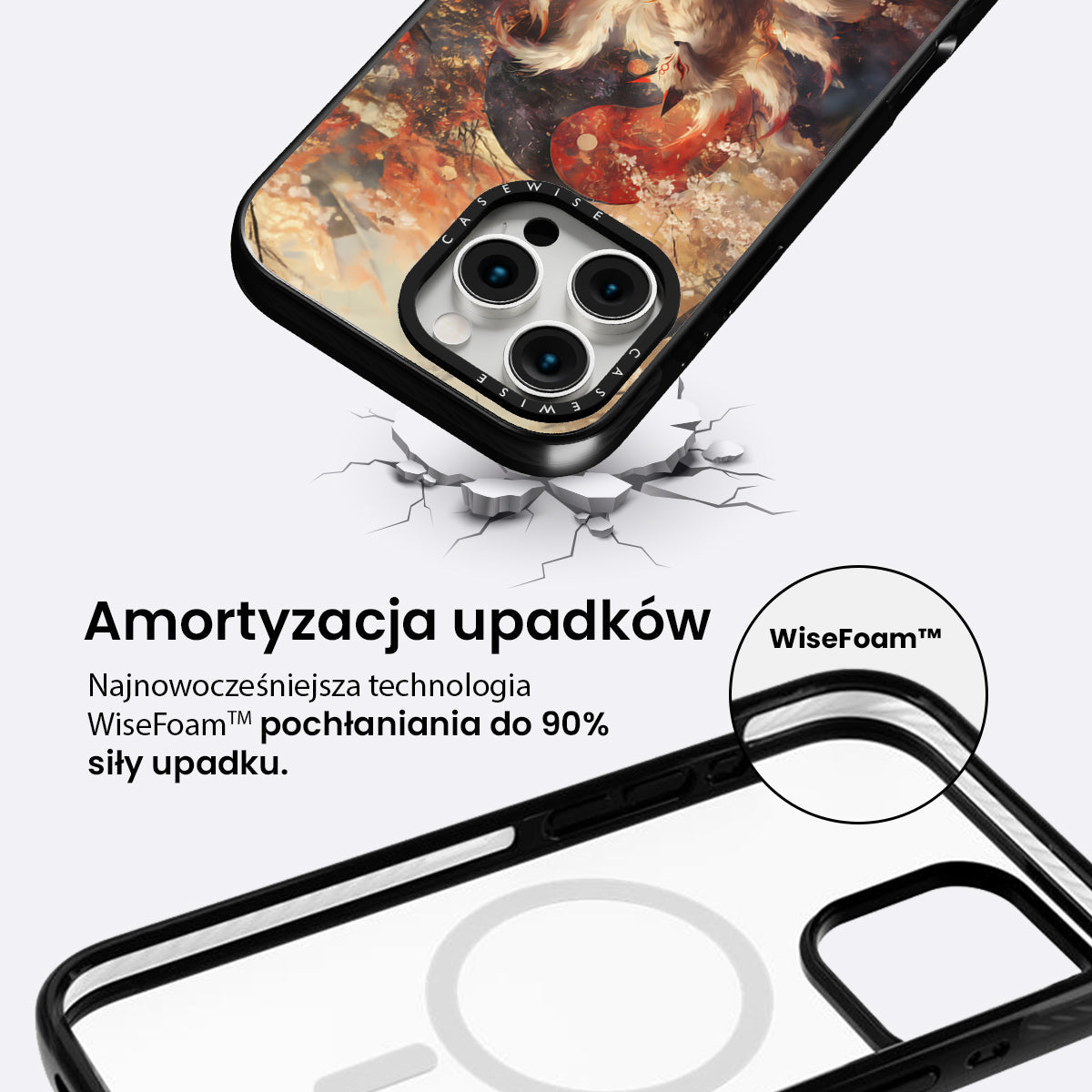 CASEWISE

CASEWISE

Amortyzacja upadków

Najnowocześniejsza technologia WiseFoam™ pochłaniania do 90% siły upadku.

WiseFoam™