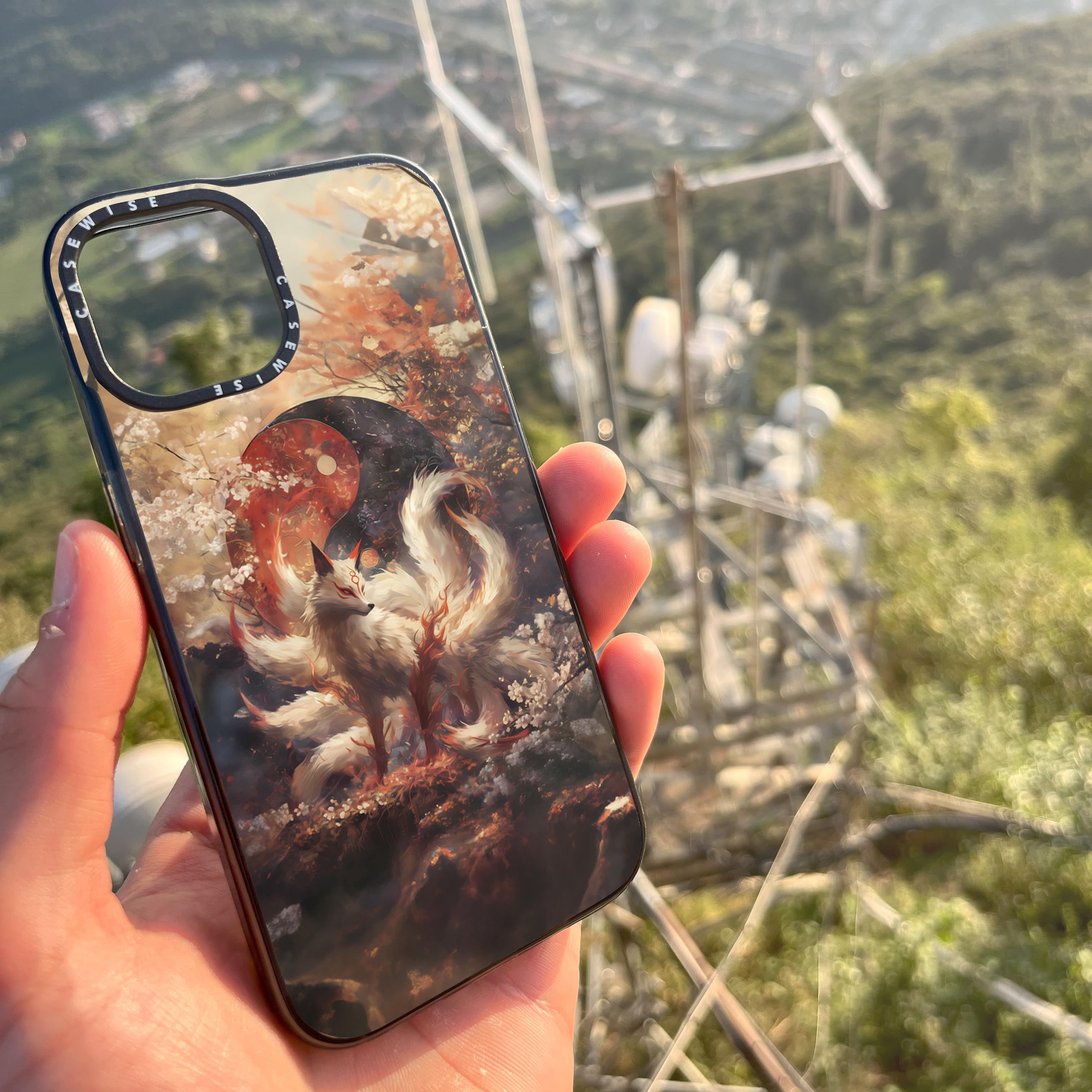 CASEWISE CASEWISE