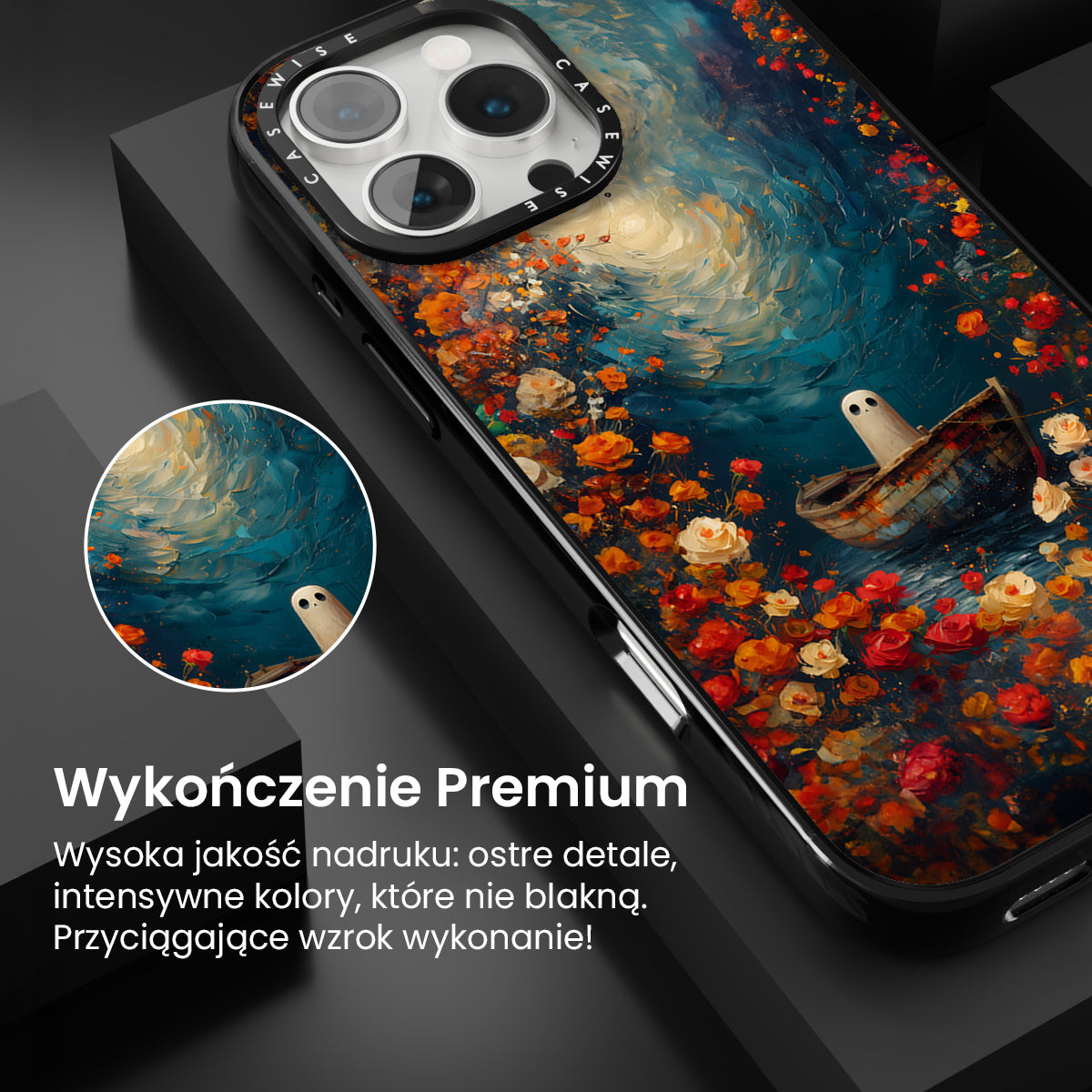 CASEWISE CASEWISE

Wykończenie Premium

Wysoka jakość nadruku: ostre detale, intensywne kolory, które nie blakną. Przyciągające wzrok wykonanie!