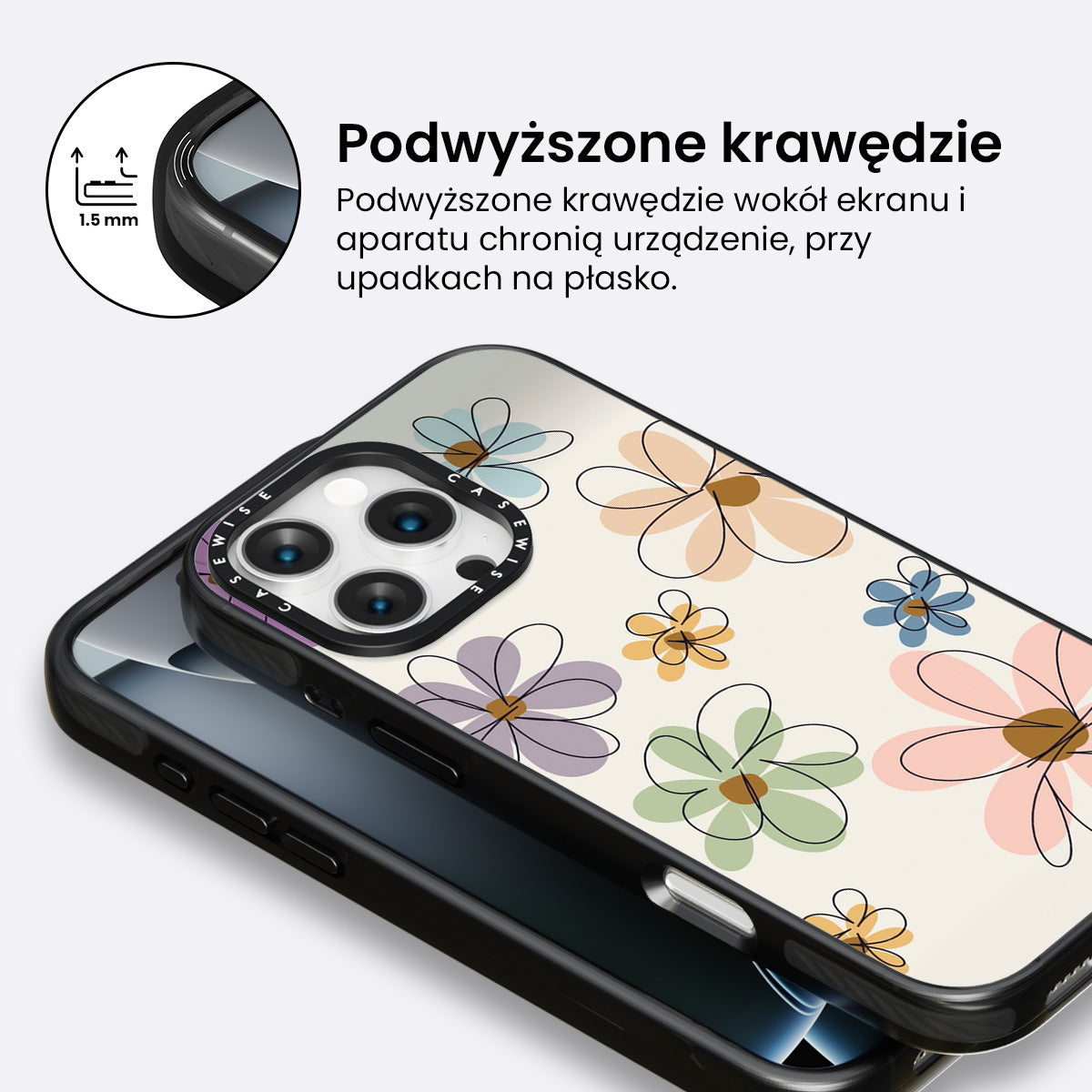 1.5 mm

Podwyższone krawędzie

Podwyższone krawędzie wokół ekranu i aparatu chronią urządzenie, przy upadkach na płasko.

CASEWISE CASEWISE