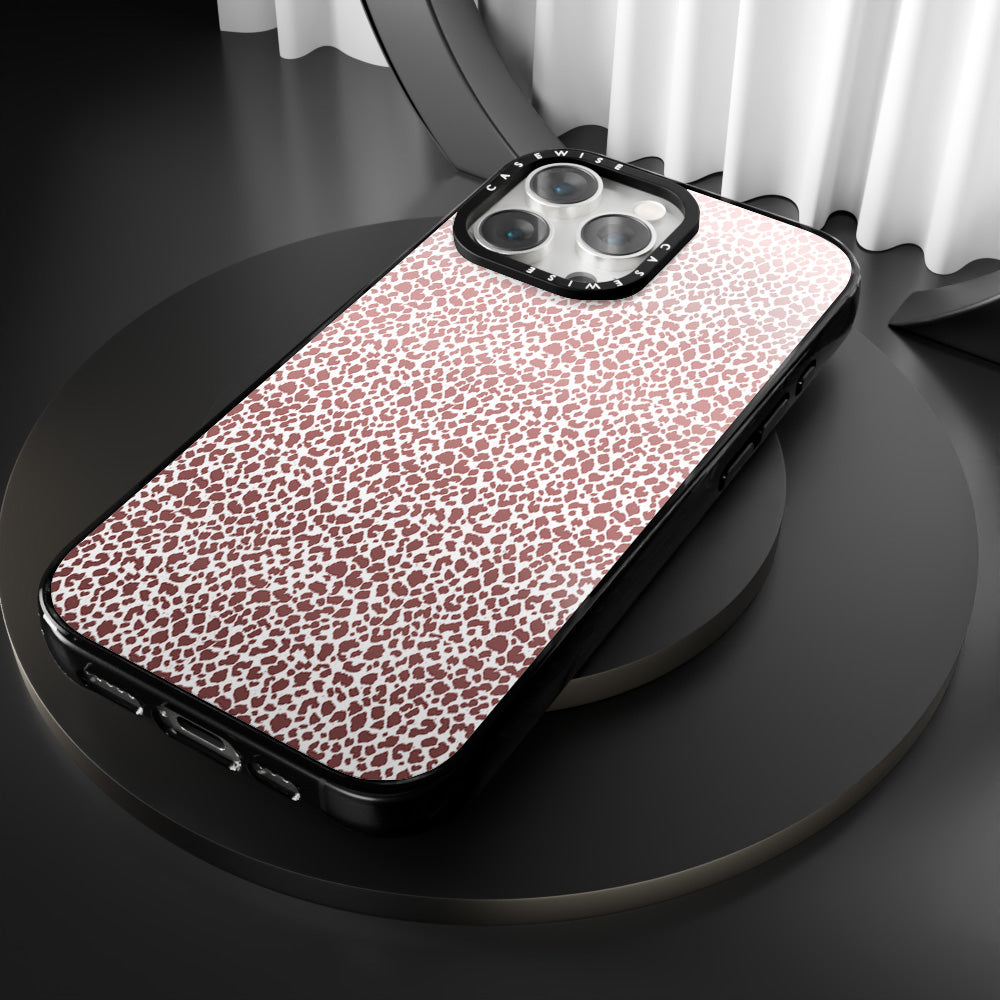 CASEWISE
CASEWISE