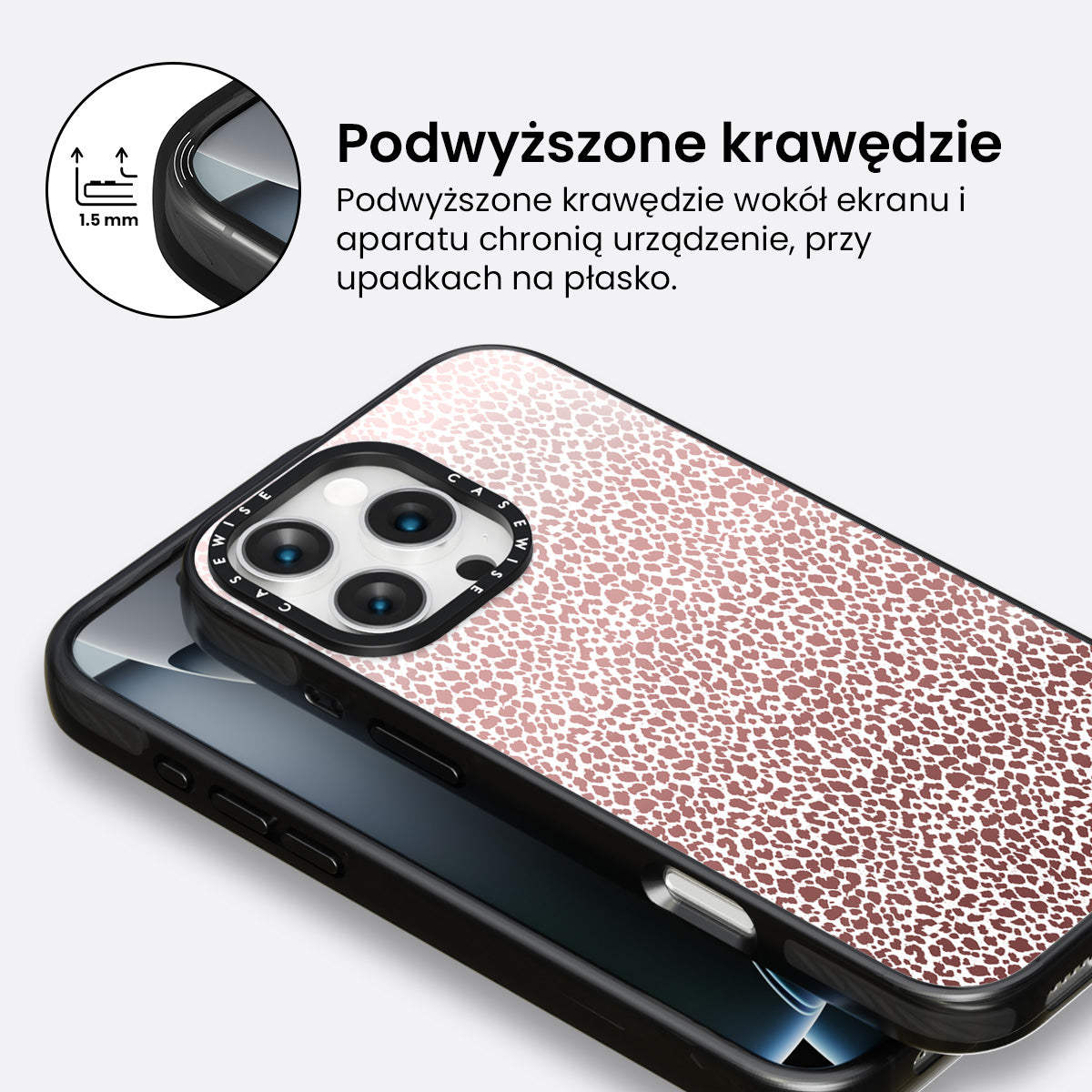 1.5 mm

Podwyższone krawędzie

Podwyższone krawędzie wokół ekranu i aparatu chronią urządzenie, przy upadkach na płasko.

CASEWISE CASEWISE