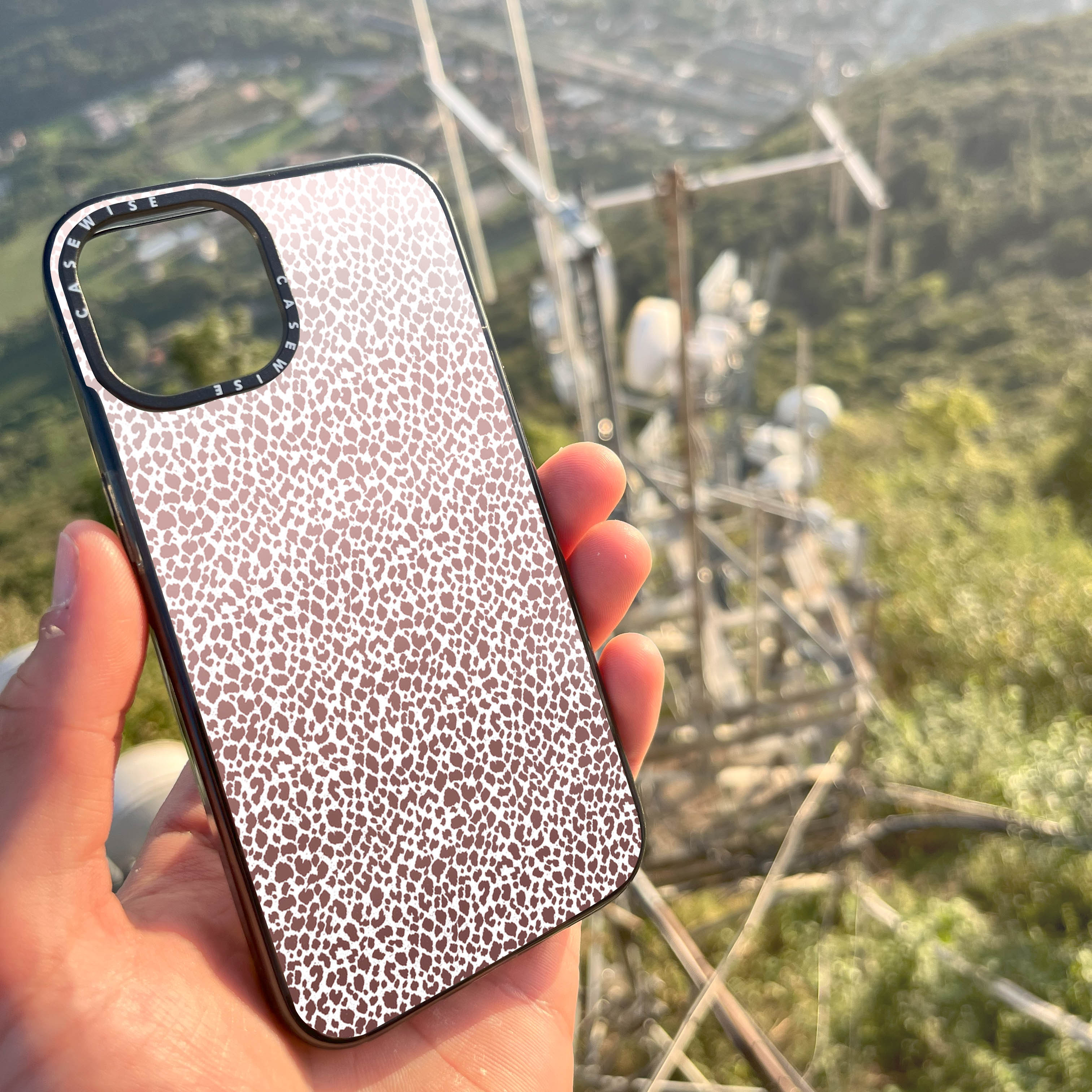 CASEWISE CASEWISE