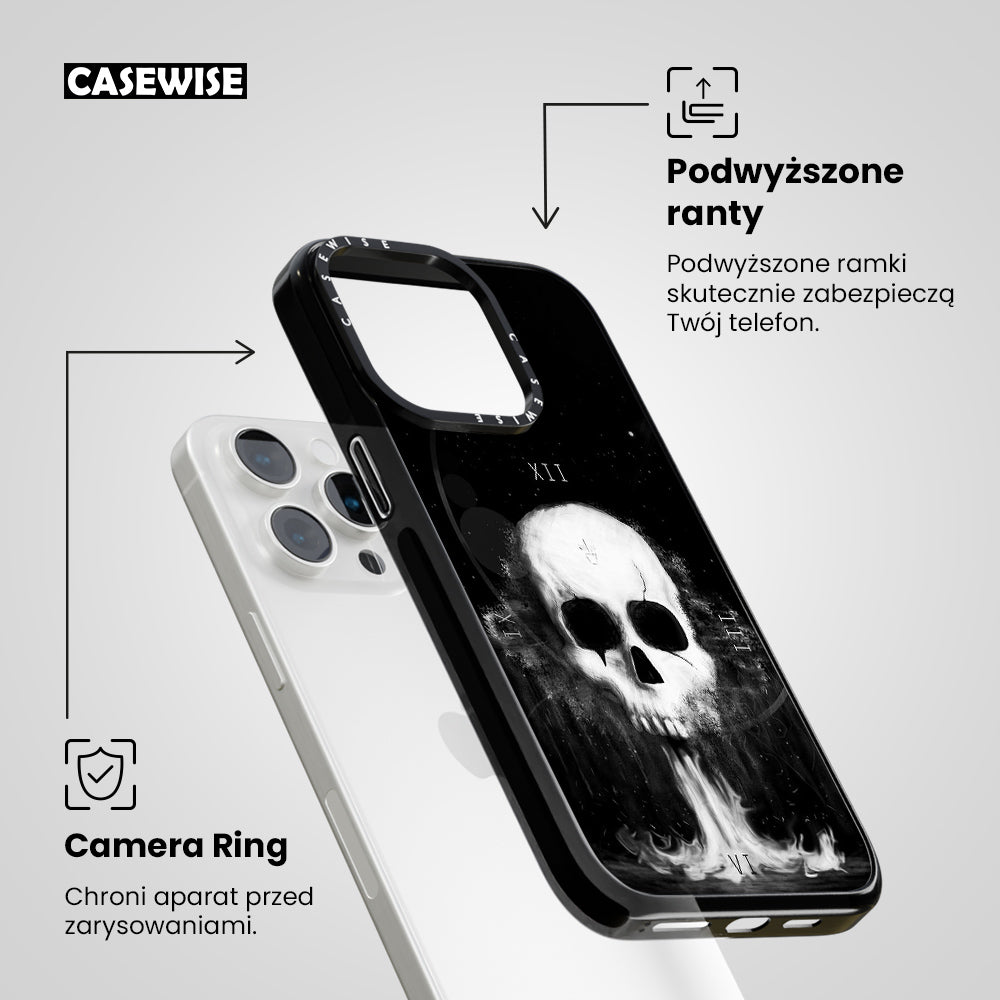 CASEWISE

Podwyższone ranty

Podwyższone ramki skutecznie zabezpieczą Twój telefon.

CASEWISE CASEWISE

XII

IX

III

VI

Camera Ring

Chroni aparat przed zarysowaniami.