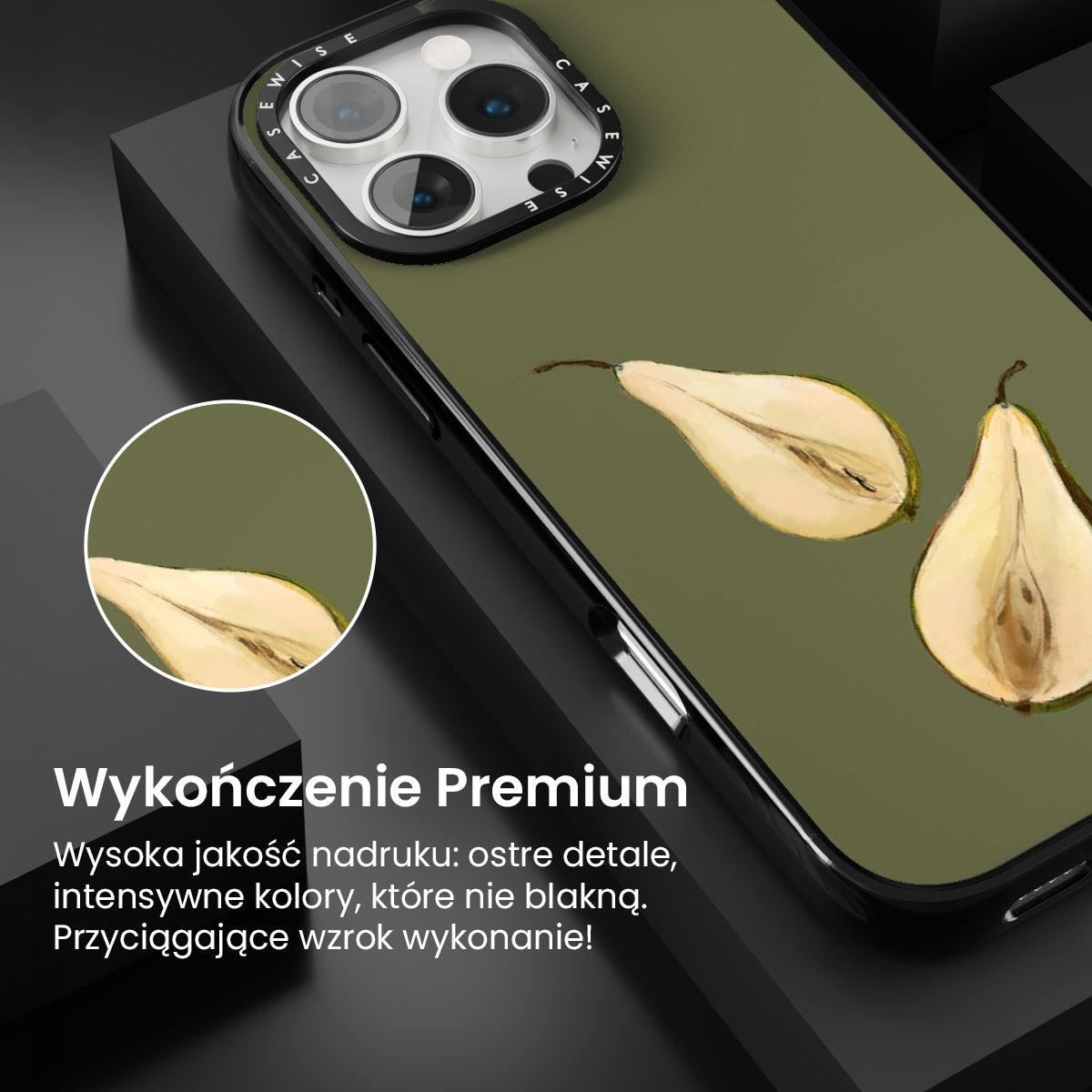 CASEWISE CASEWISE

Wykończenie Premium

Wysoka jakość nadruku: ostre detale, intensywne kolory, które nie blakną. Przyciągające wzrok wykonanie!