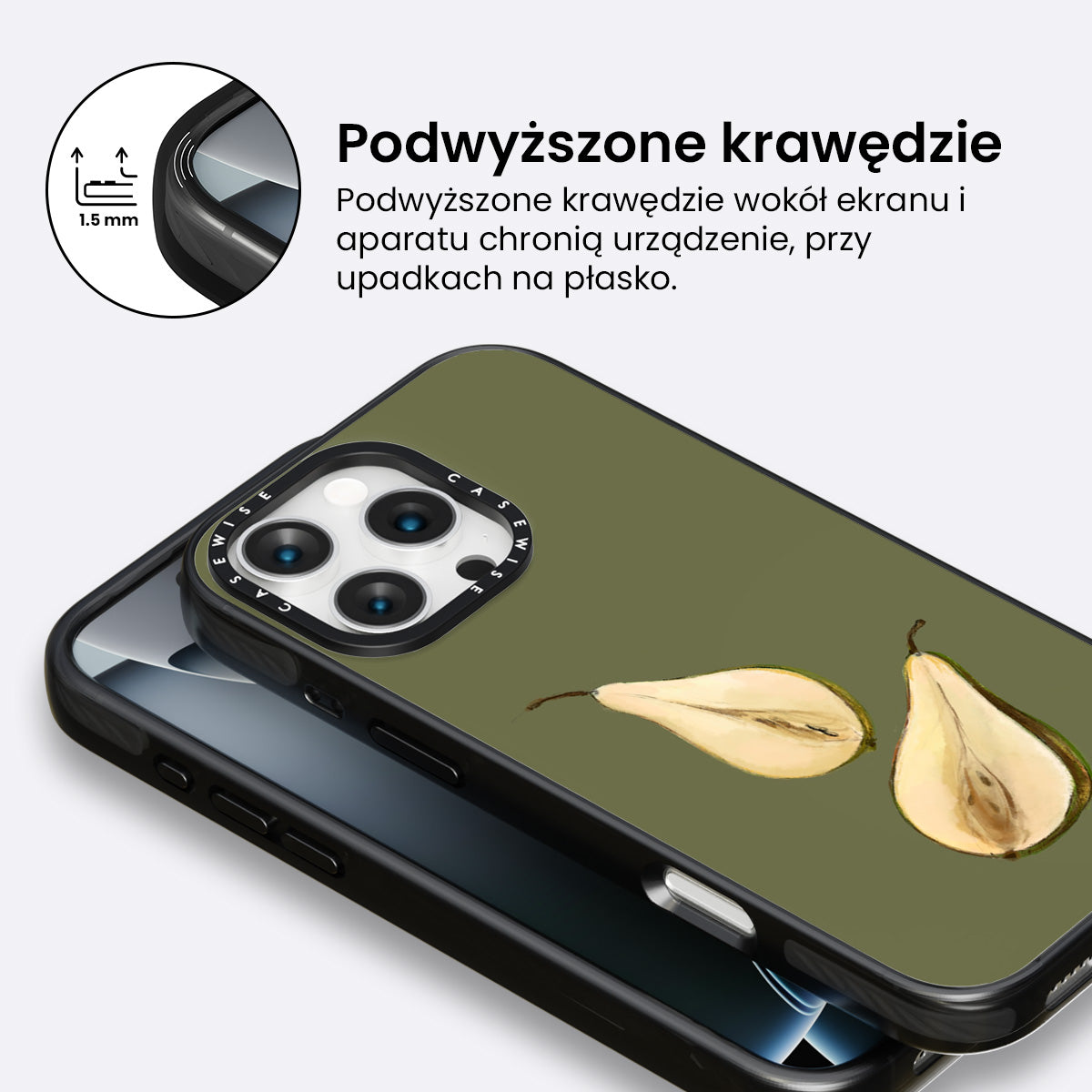 1.5 mm

Podwyższone krawędzie

Podwyższone krawędzie wokół ekranu i aparatu chronią urządzenie, przy upadkach na płasko.

CASEWISE CASEWISE