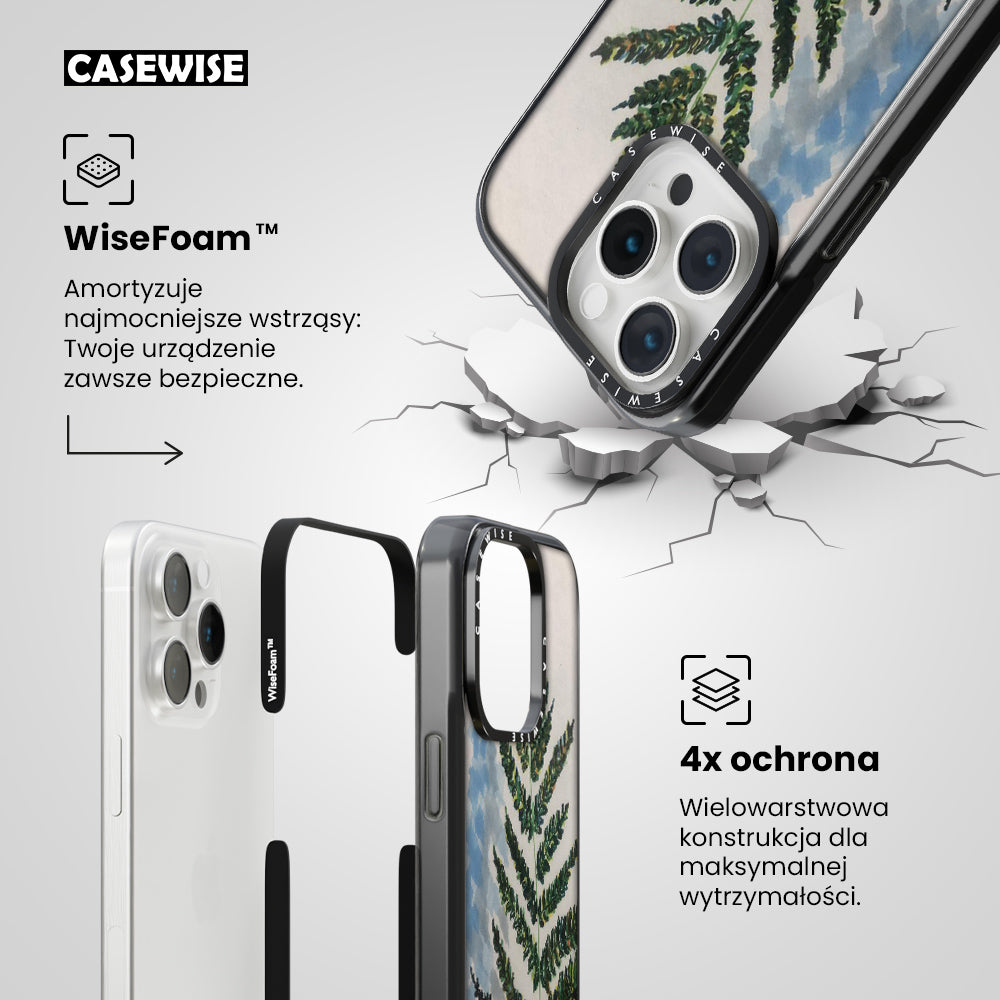 CASEWISE

WiseFoam™

Amortyzuje najmocniejsze wstrząsy: Twoje urządzenie zawsze bezpieczne.

CASEWISE

CASEWISE

WiseFoam™

CASEWISE

4x ochrona

Wielowarstwowa konstrukcja dla maksymalnej wytrzymałości.