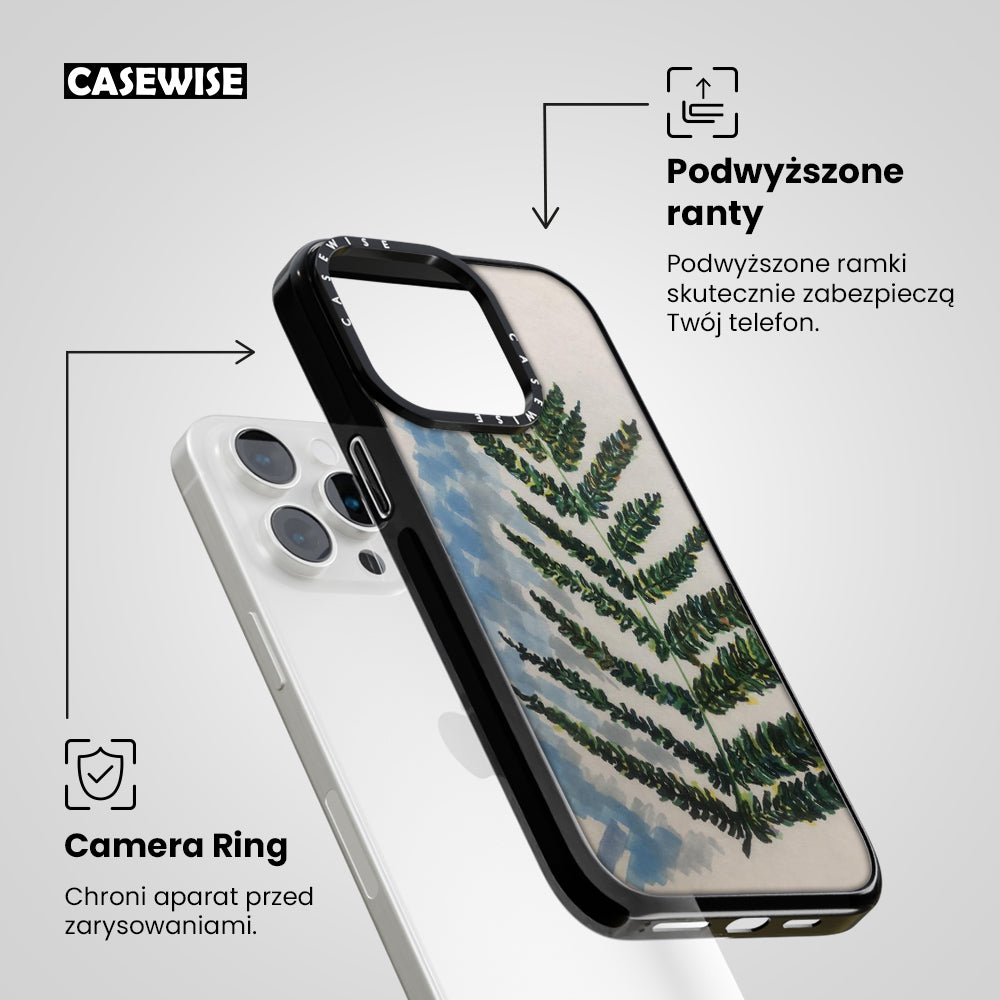 CASEWISE

Podwyższone ranty

Podwyższone ramki skutecznie zabezpieczą Twój telefon.

CASEWISE CASEWISE

Camera Ring

Chroni aparat przed zarysowaniami.