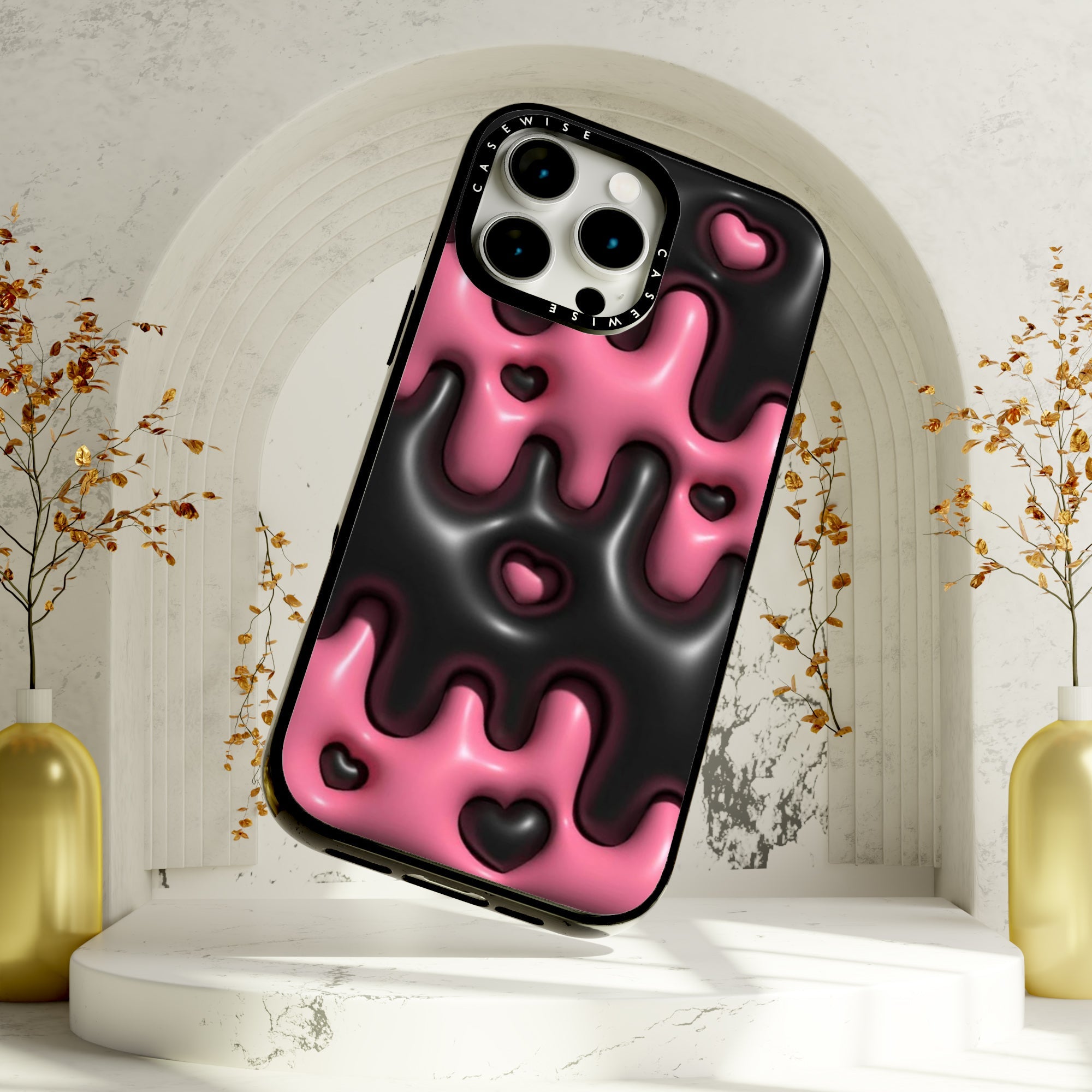 CASEWISE

CASEWISE