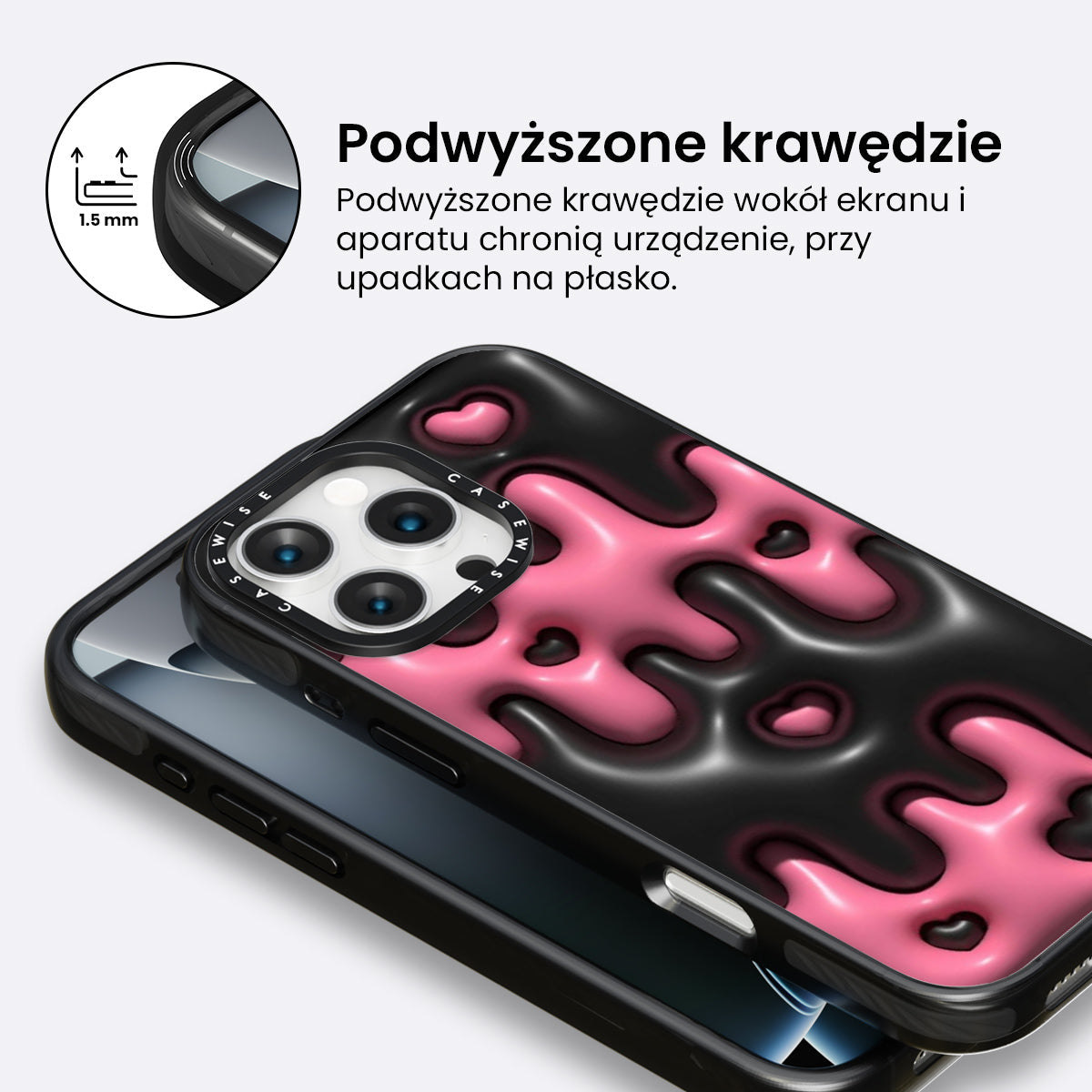 1.5 mm

Podwyższone krawędzie

Podwyższone krawędzie wokół ekranu i aparatu chronią urządzenie, przy upadkach na płasko.

CASEWISE CASEWISE