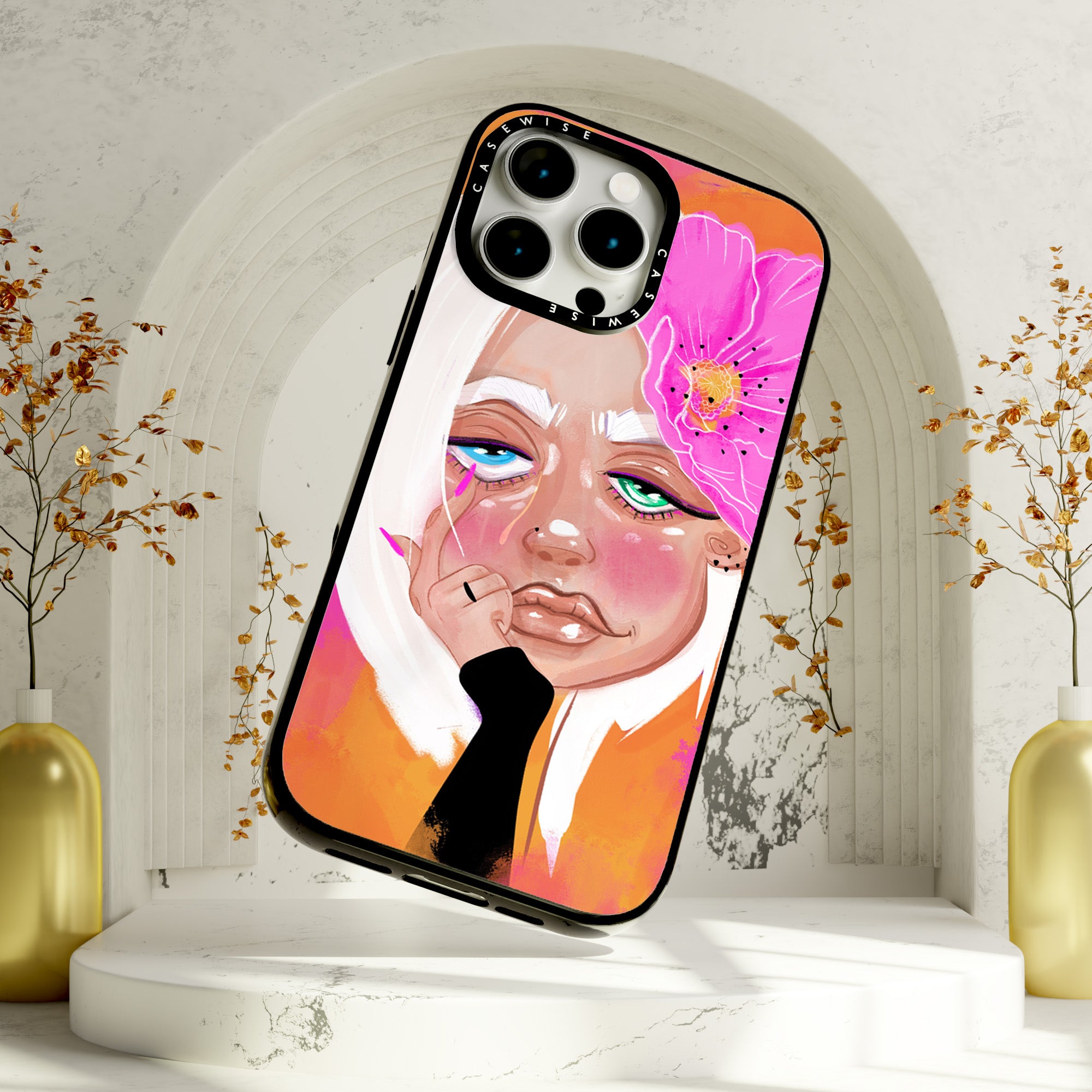 CASEWISE
CASEWISE