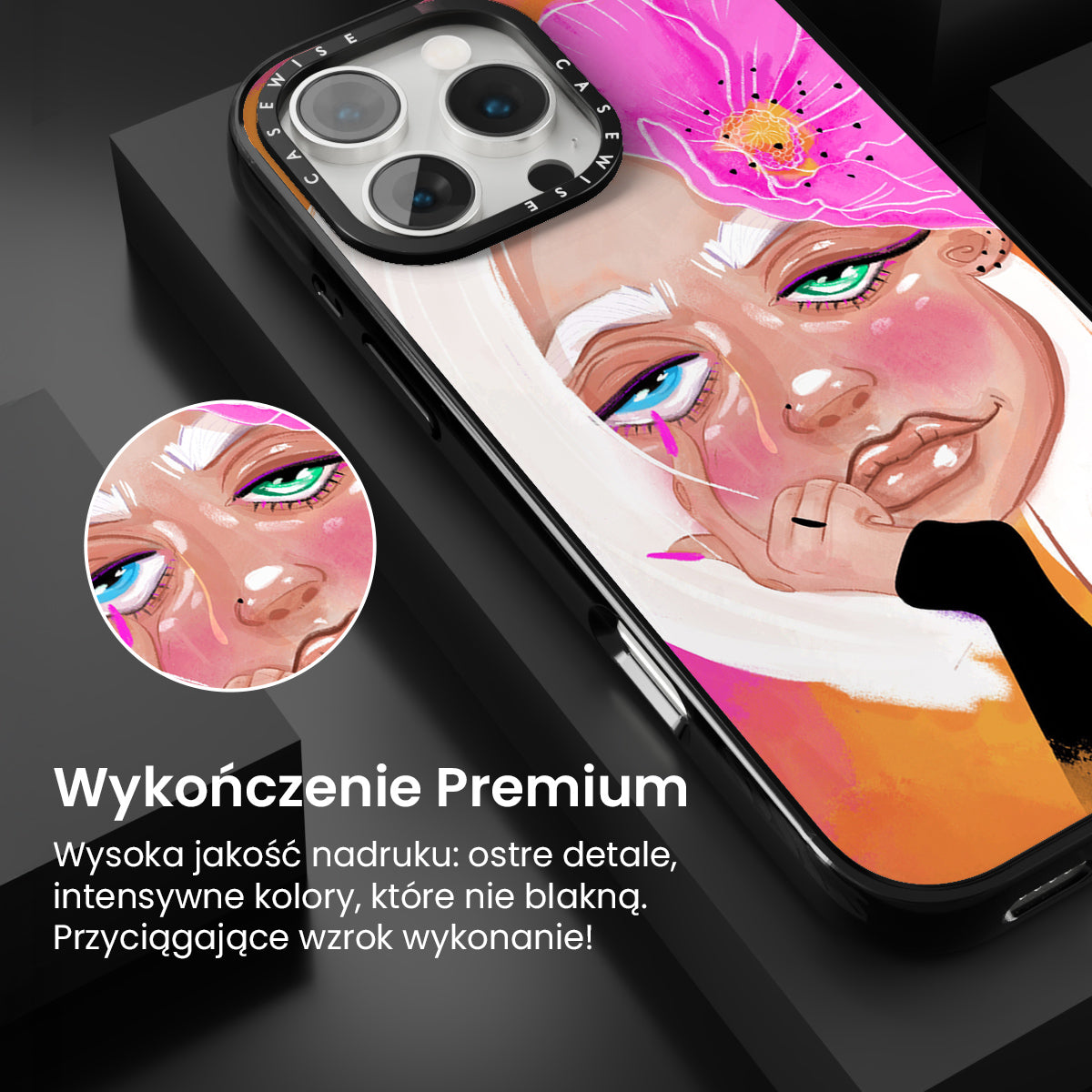 CASEWISE CASEWISE

Wykończenie Premium

Wysoka jakość nadruku: ostre detale, intensywne kolory, które nie blakną. Przyciągające wzrok wykonanie!