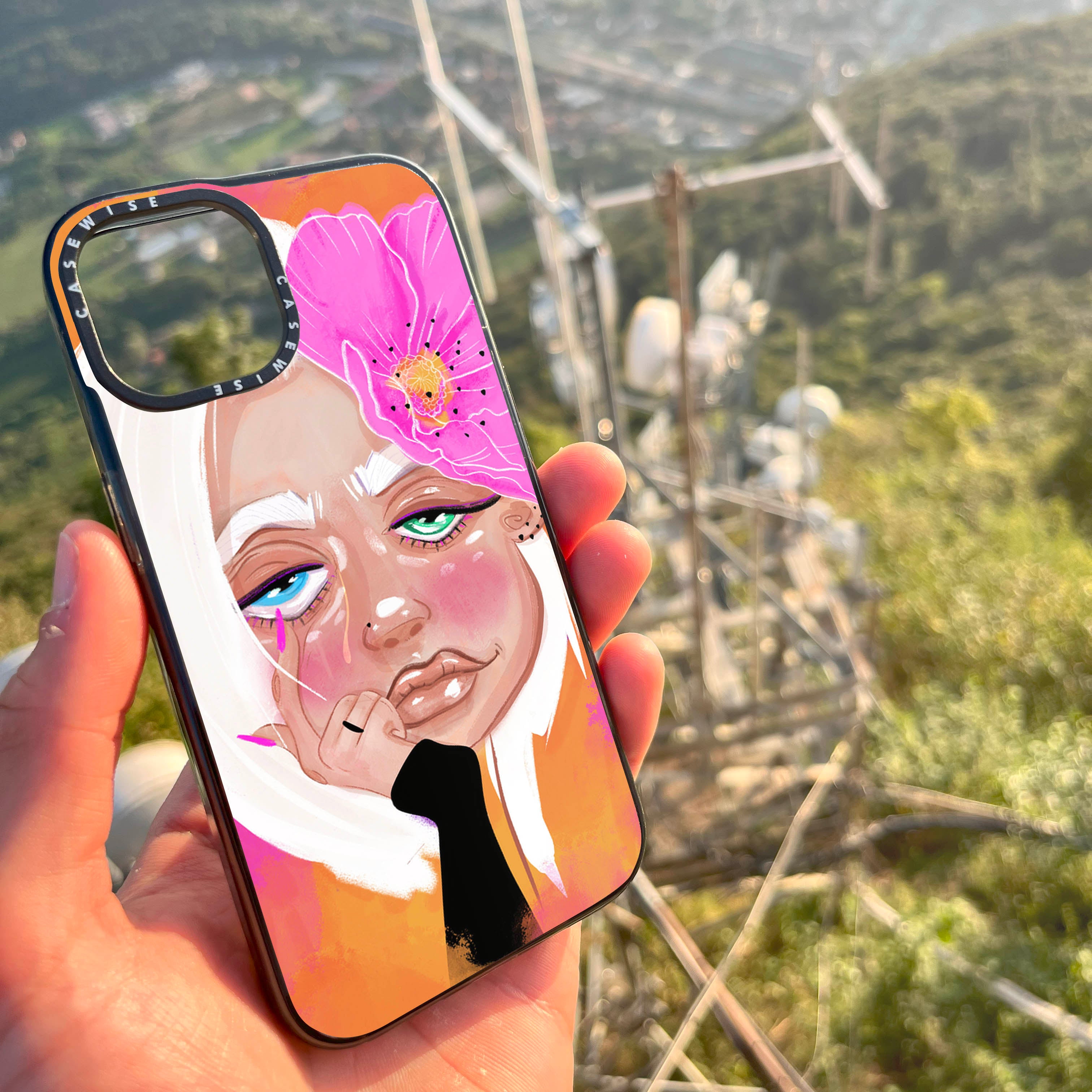 CASEWISE CASEWISE