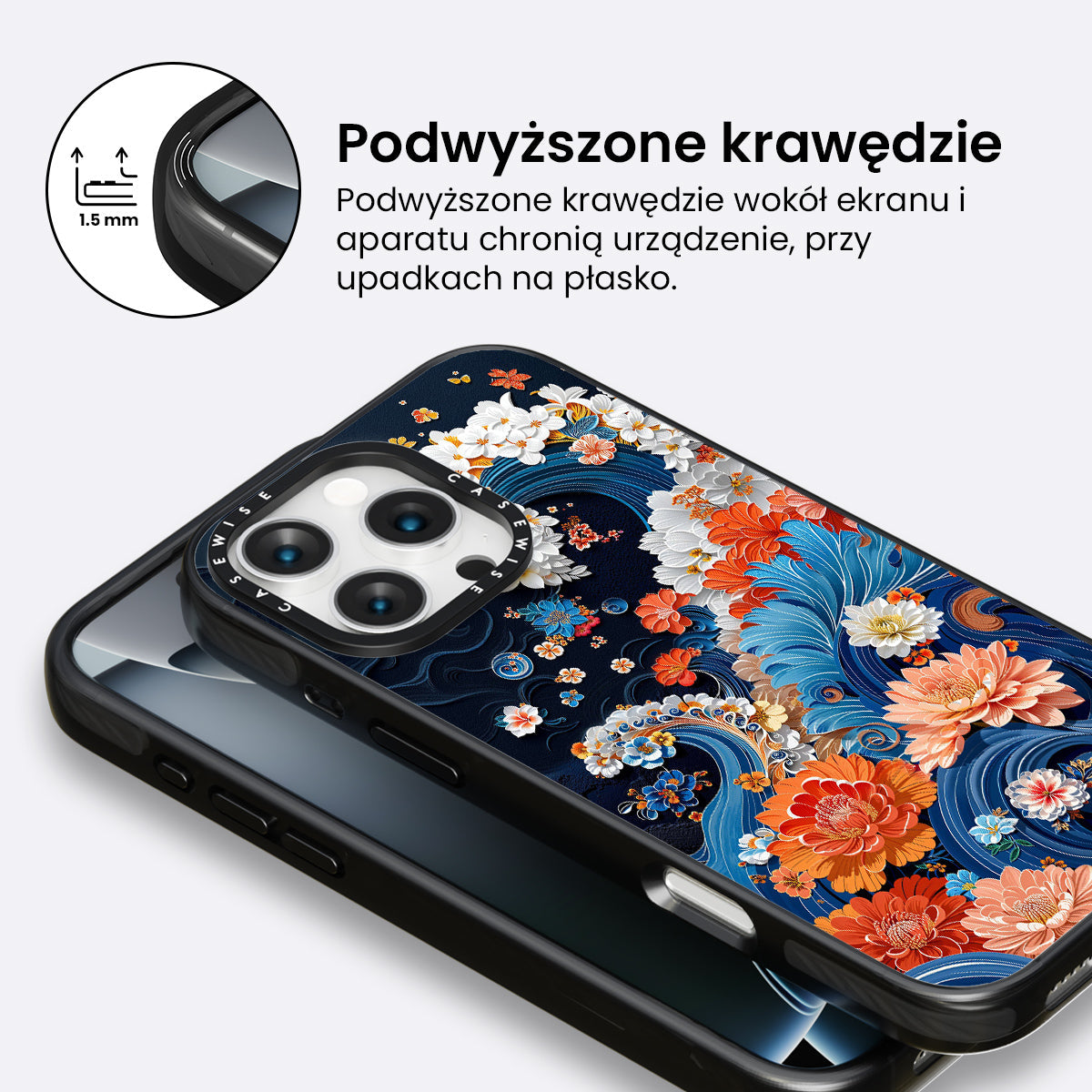 1.5 mm

Podwyższone krawędzie

Podwyższone krawędzie wokół ekranu i aparatu chronią urządzenie, przy upadkach na płasko.

CASEWISE CASEWISE