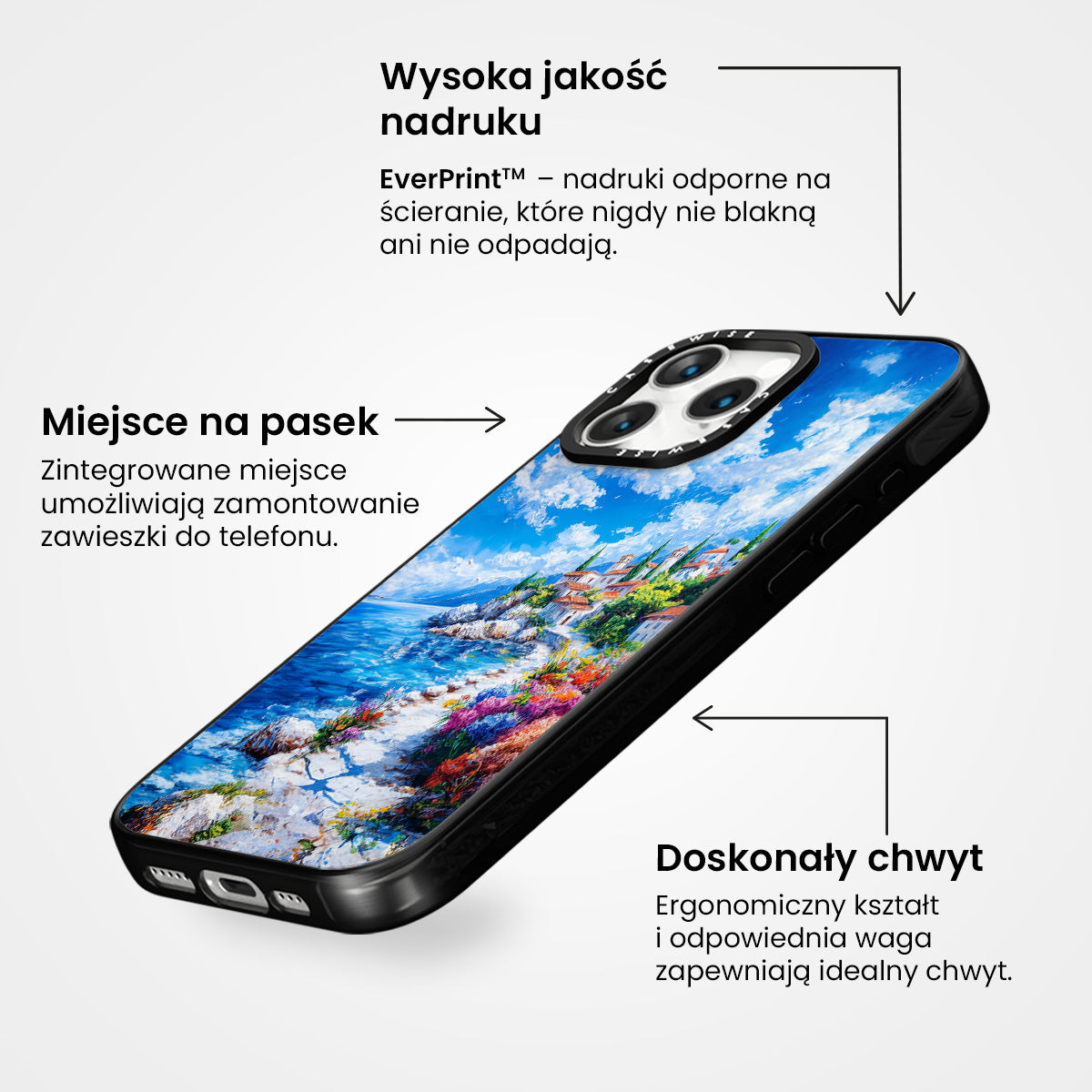 Wysoka jakość nadruku

EverPrint™ – nadruki odporne na ścieranie, które nigdy nie blakną ani nie odpadają.

Miejsce na pasek

Zintegrowane miejsce umożliwiają zamontowanie zawieszki do telefonu.

CASEWISE CASEWISE

Doskonały chwyt

Ergonomiczny kształt i odpowiednia waga zapewniają idealny chwyt.