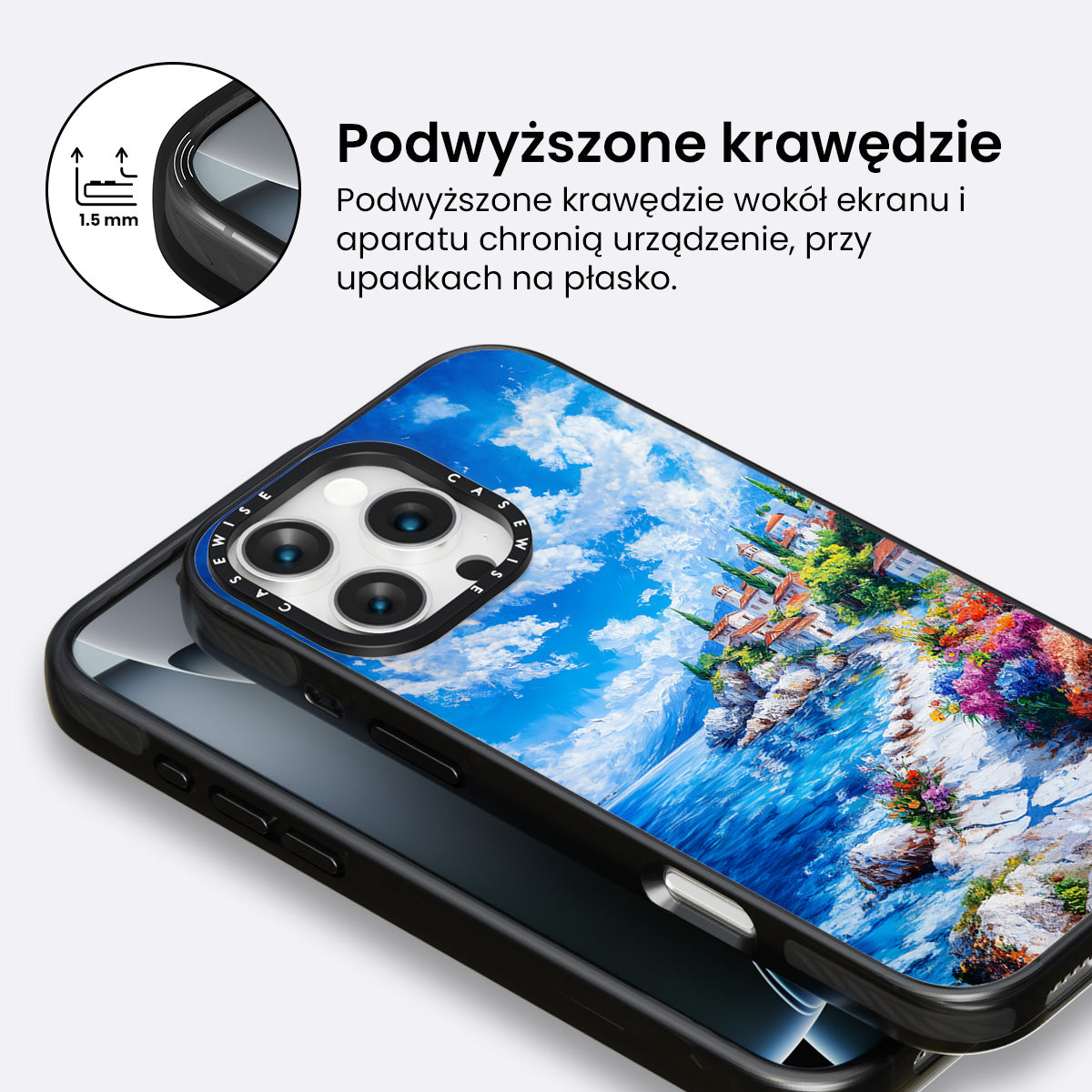 1.5 mm

Podwyższone krawędzie

Podwyższone krawędzie wokół ekranu i aparatu chronią urządzenie, przy upadkach na płasko.

CASEWISE CASEWISE