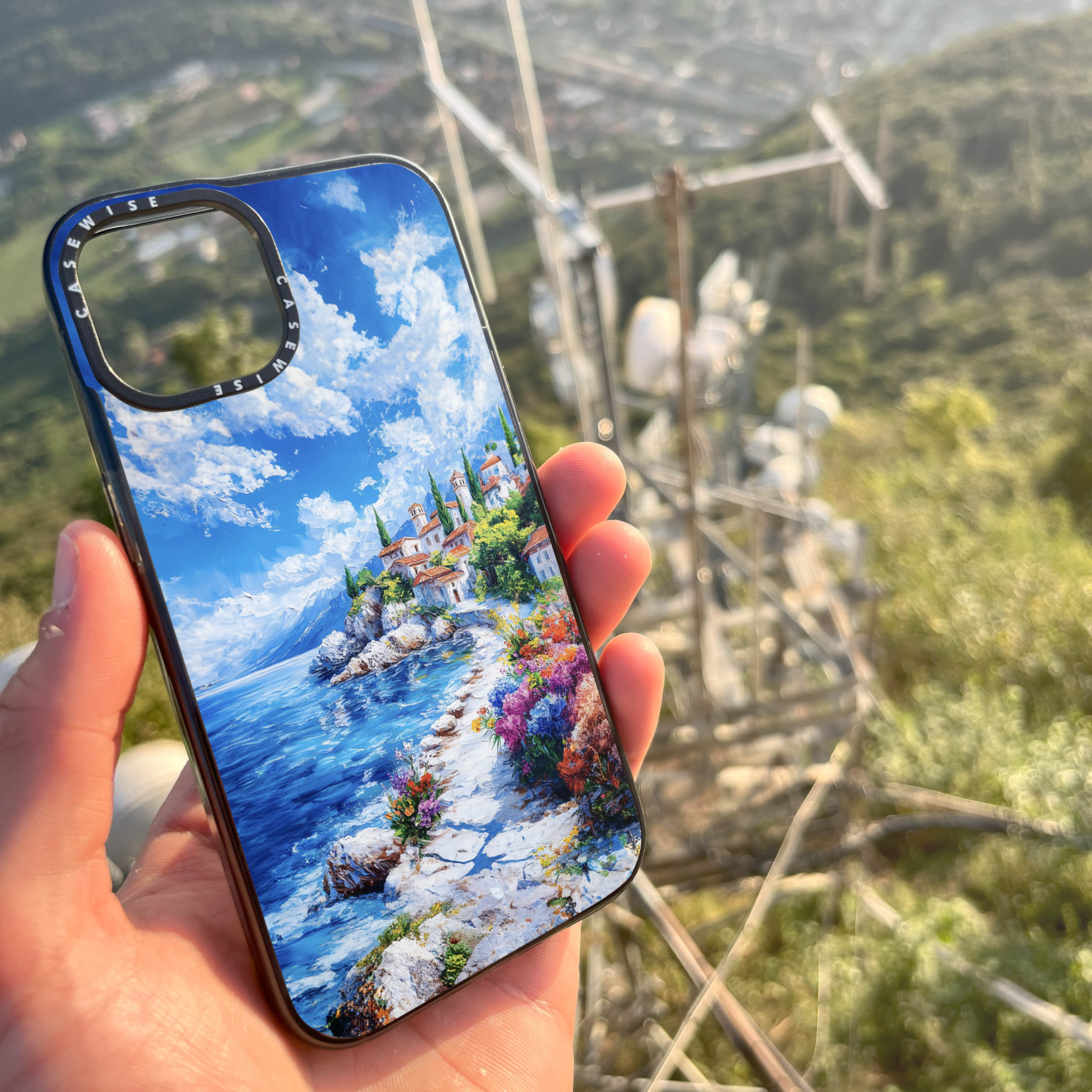 CASEWISE CASEWISE