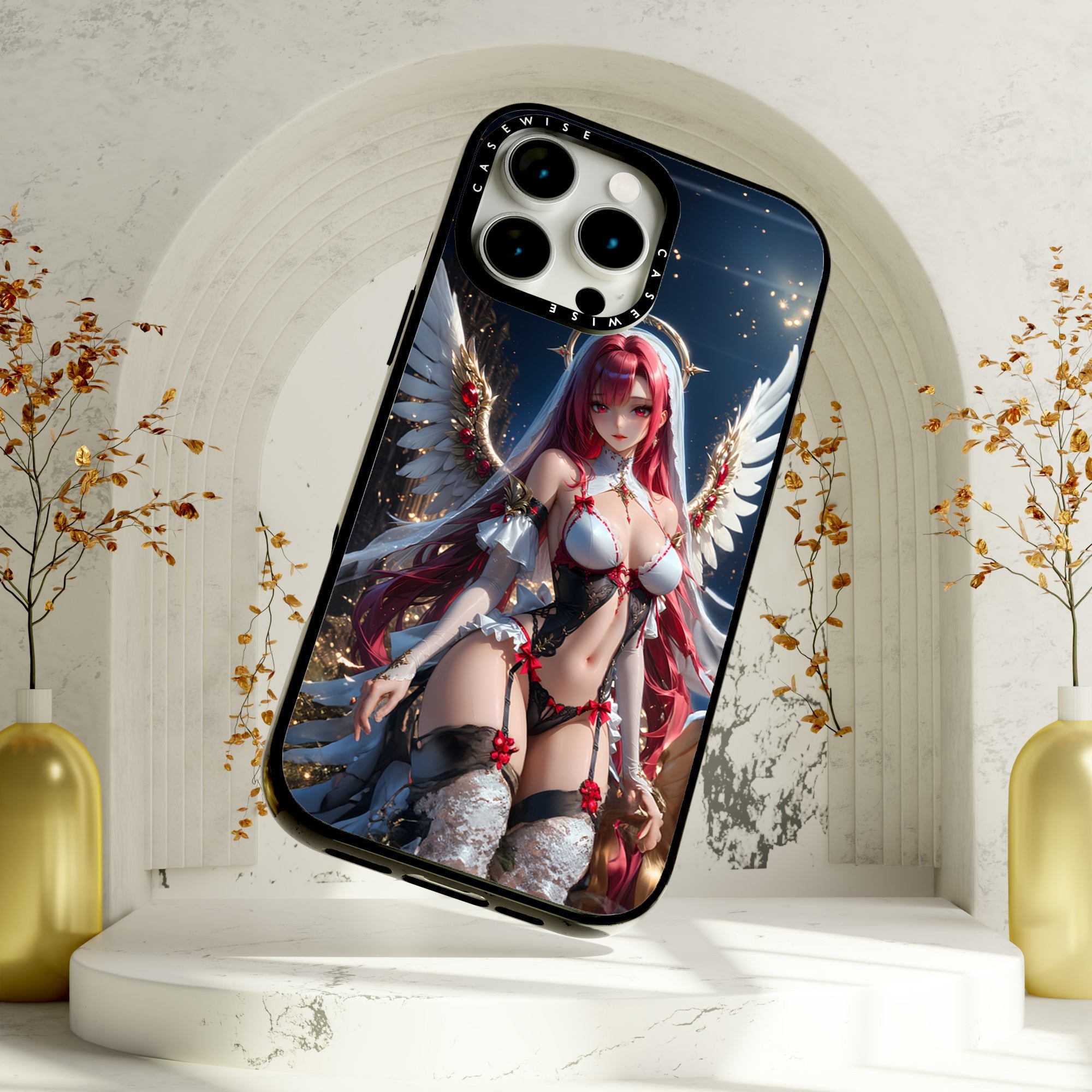 CASEWISE
CASEWISE