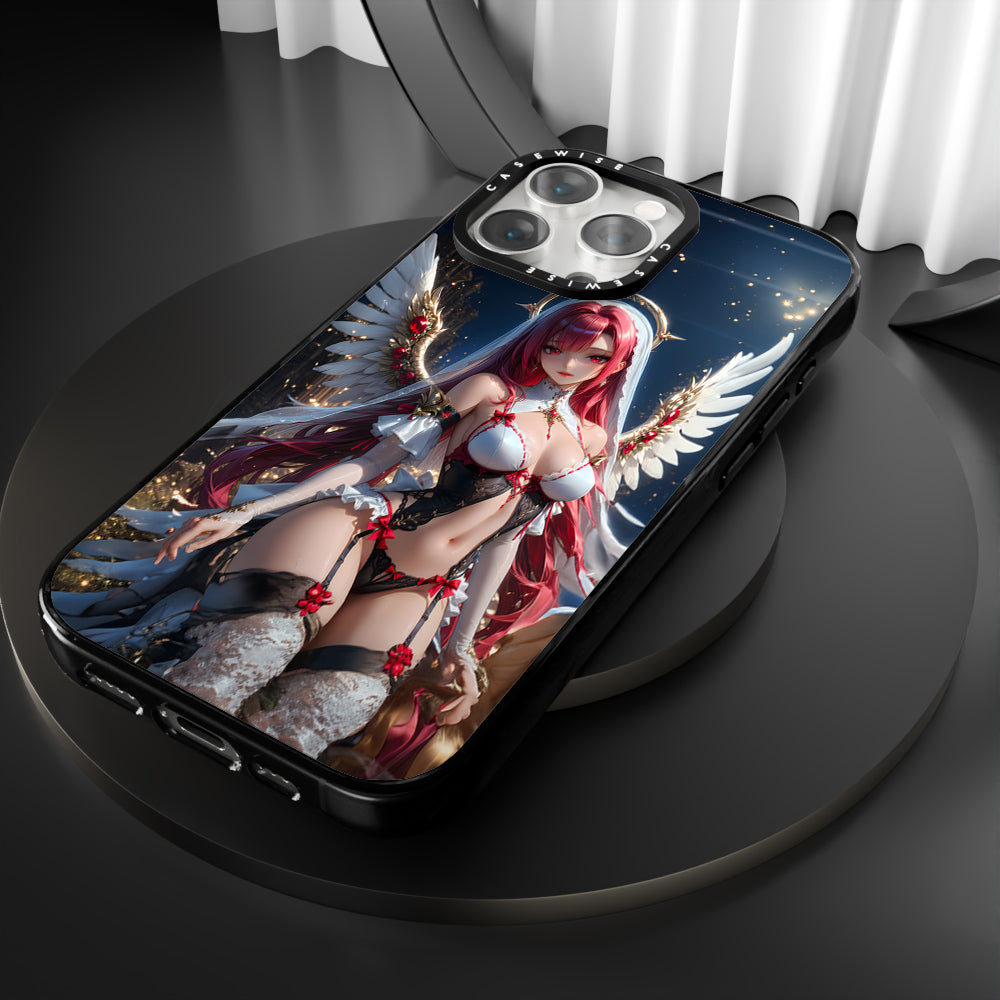 CASEWISE
CASEWISE