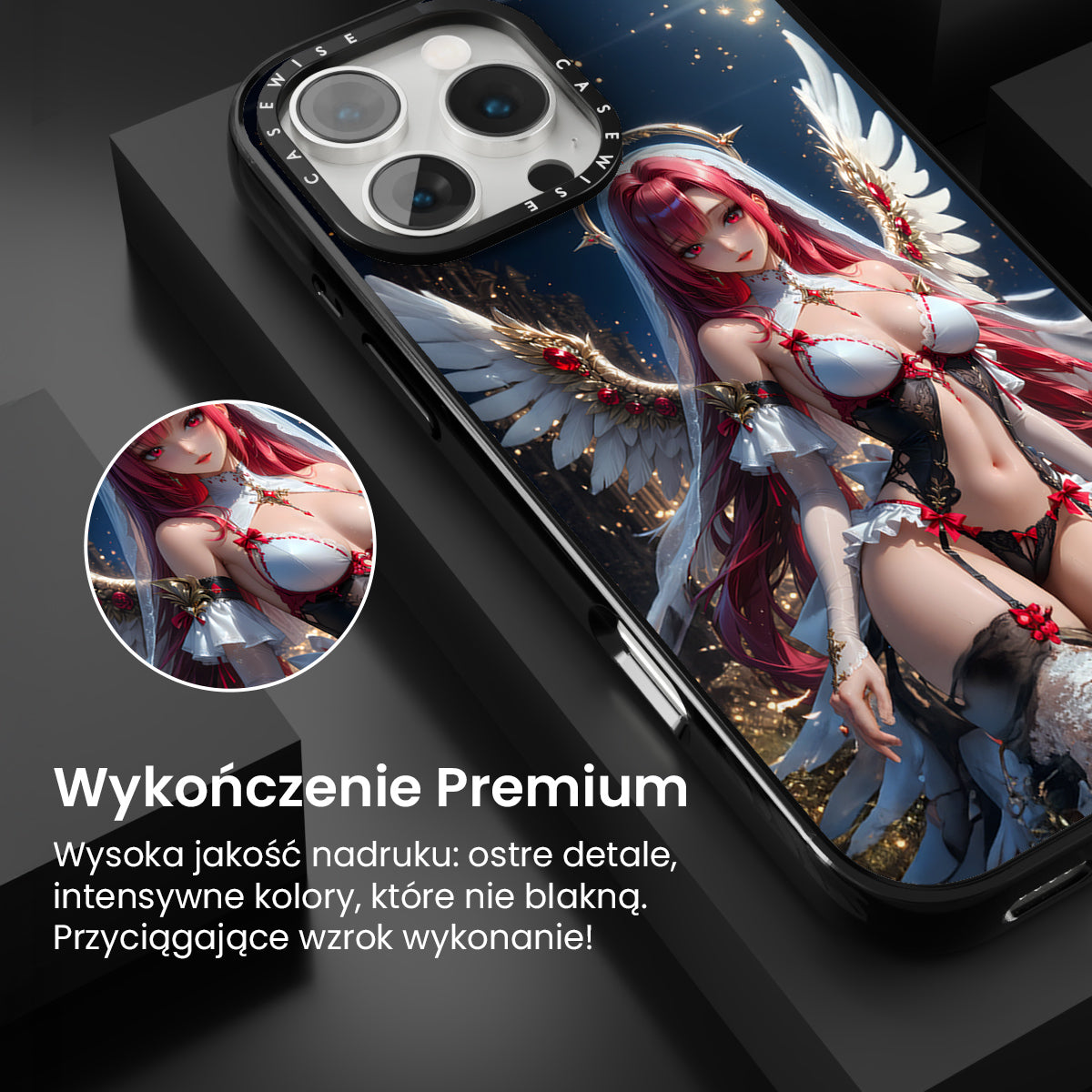 CASEWISE CASEWISE

Wykończenie Premium

Wysoka jakość nadruku: ostre detale, intensywne kolory, które nie blakną. Przyciągające wzrok wykonanie!