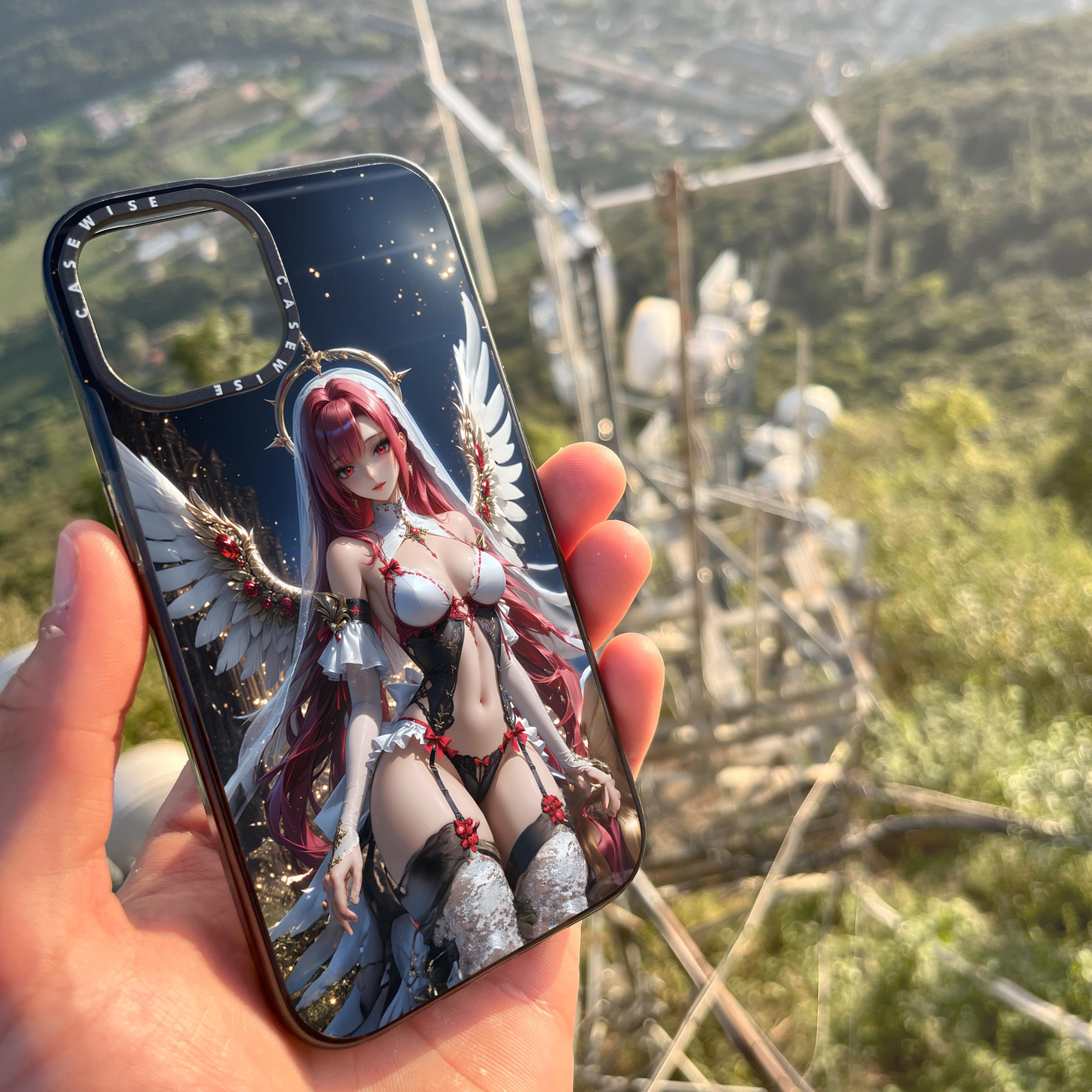 CASEWISE CASEWISE