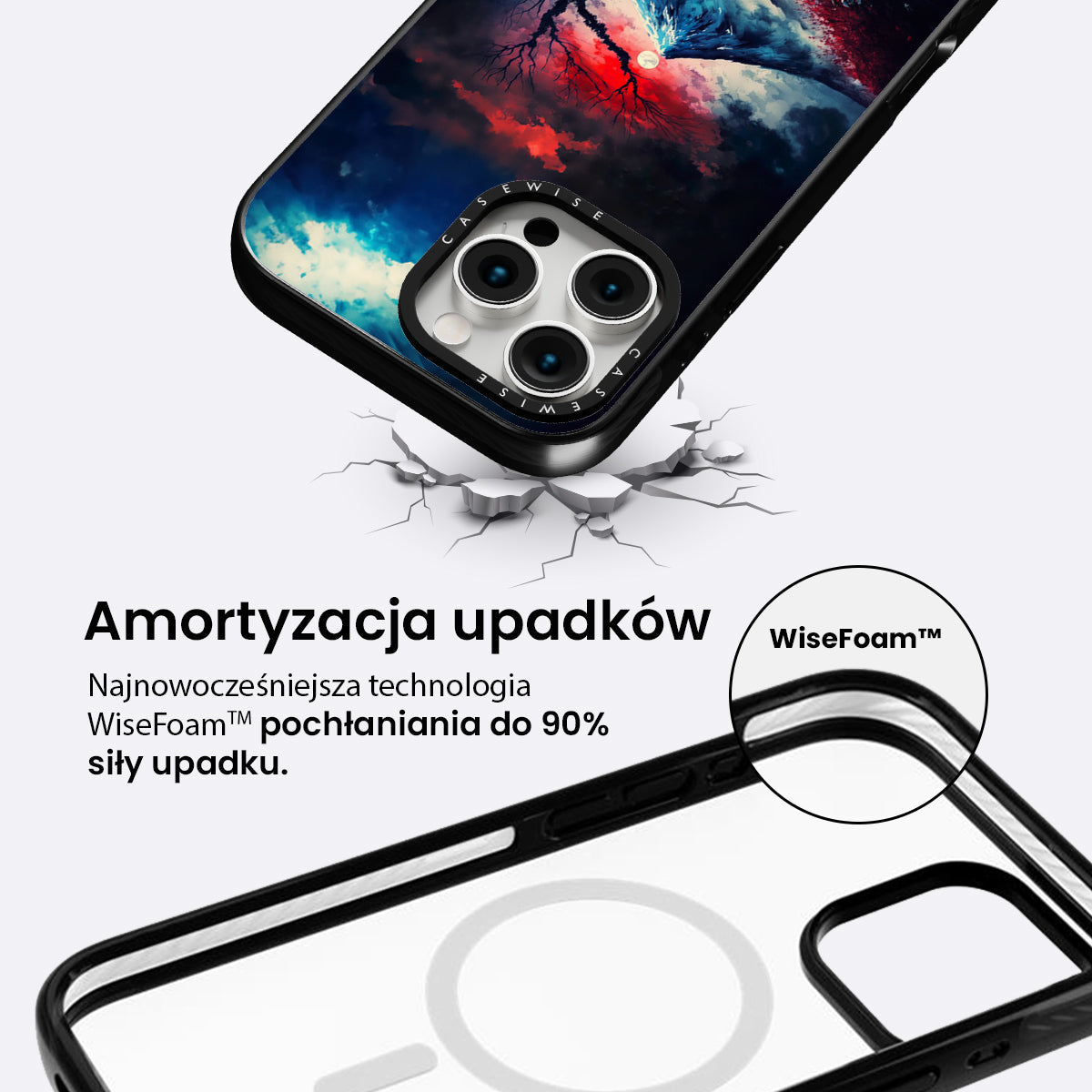 CASEWISE

CASEWISE

Amortyzacja upadków

Najnowocześniejsza technologia WiseFoam™ pochłaniania do 90% siły upadku.

WiseFoam™