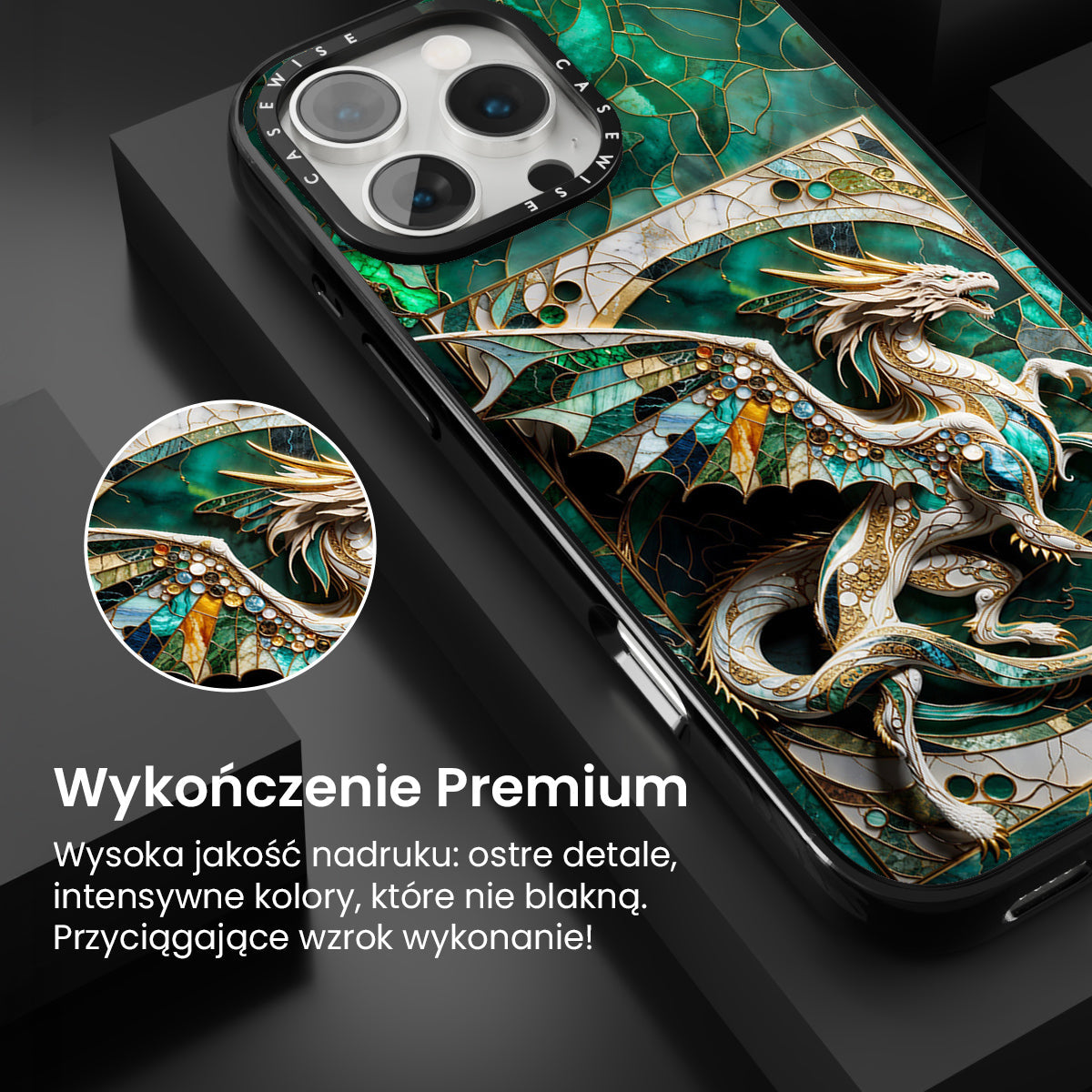 CASEWISE CASEWISE

Wykończenie Premium

Wysoka jakość nadruku: ostre detale, intensywne kolory, które nie blakną. Przyciągające wzrok wykonanie!