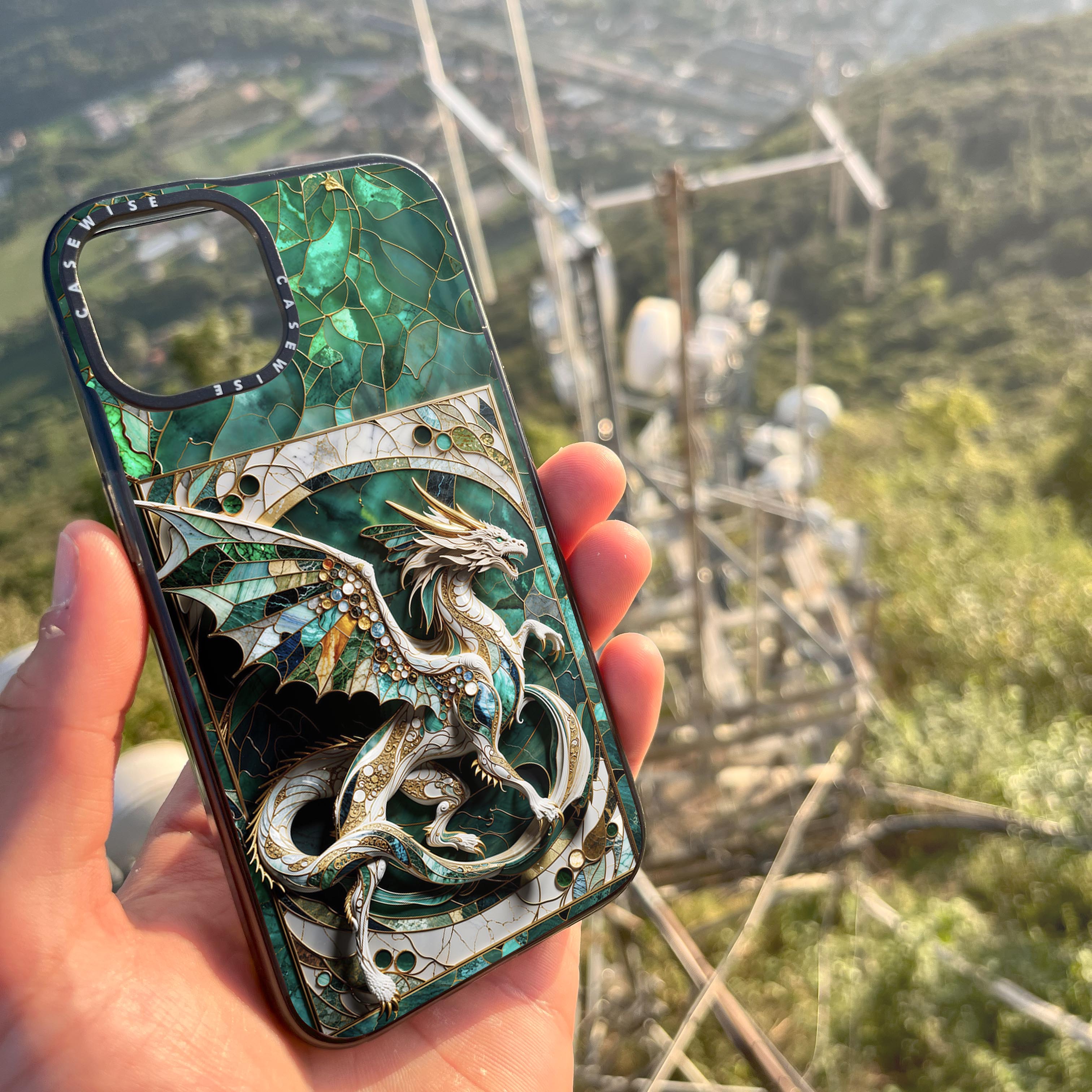 CASEWISE CASEWISE