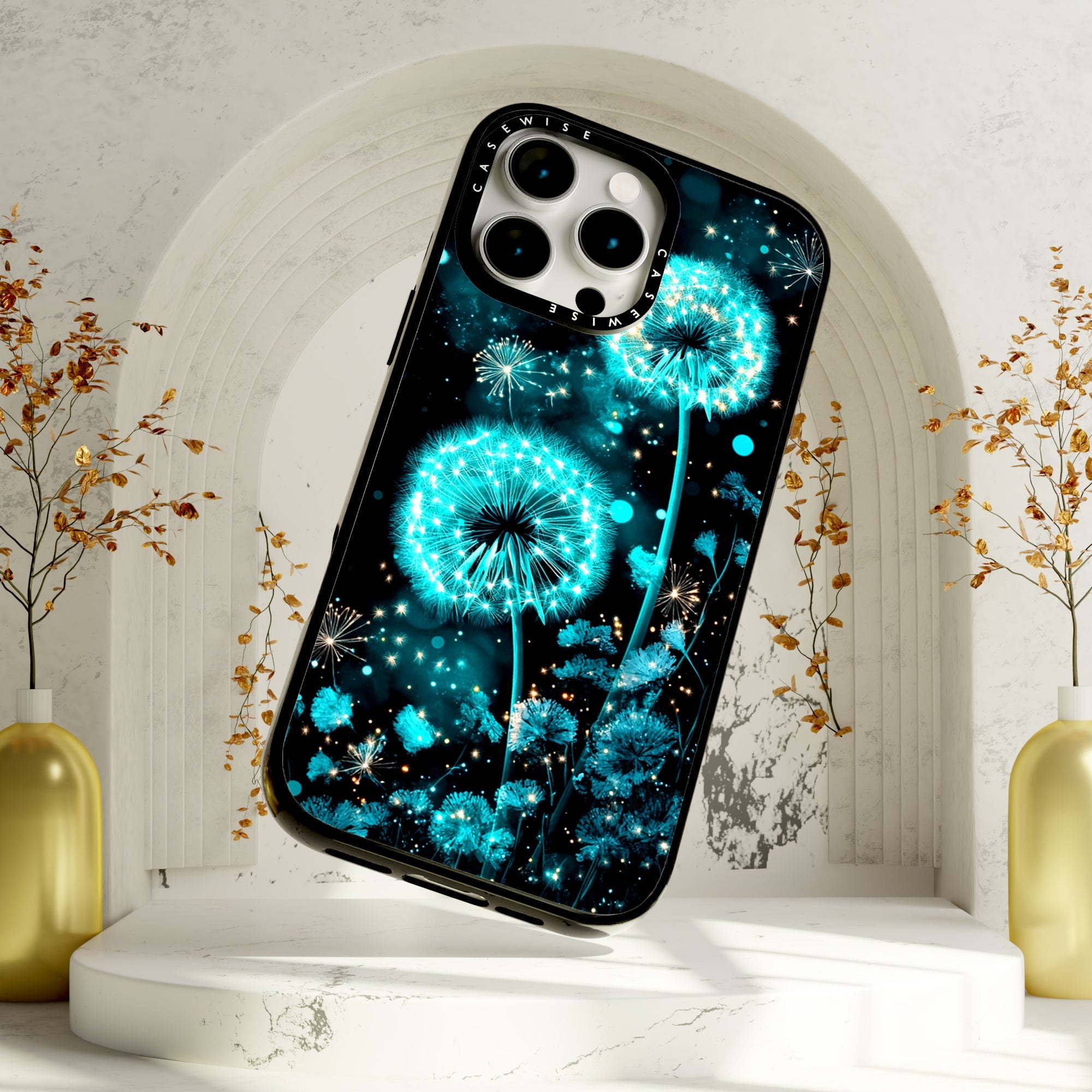 CASEWISE
CASEWISE