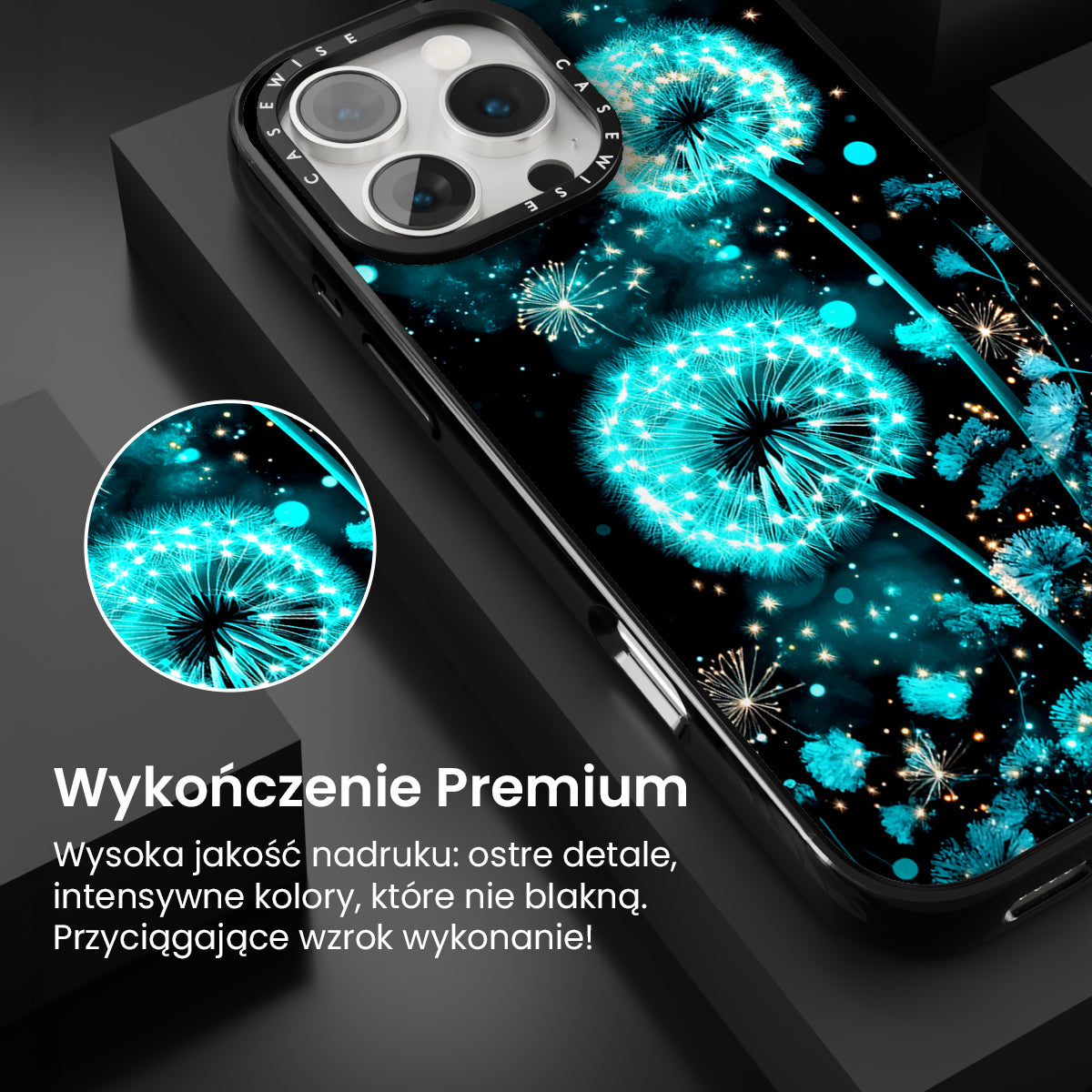 CASEWISE CASEWISE

Wykończenie Premium

Wysoka jakość nadruku: ostre detale, intensywne kolory, które nie blakną. Przyciągające wzrok wykonanie!