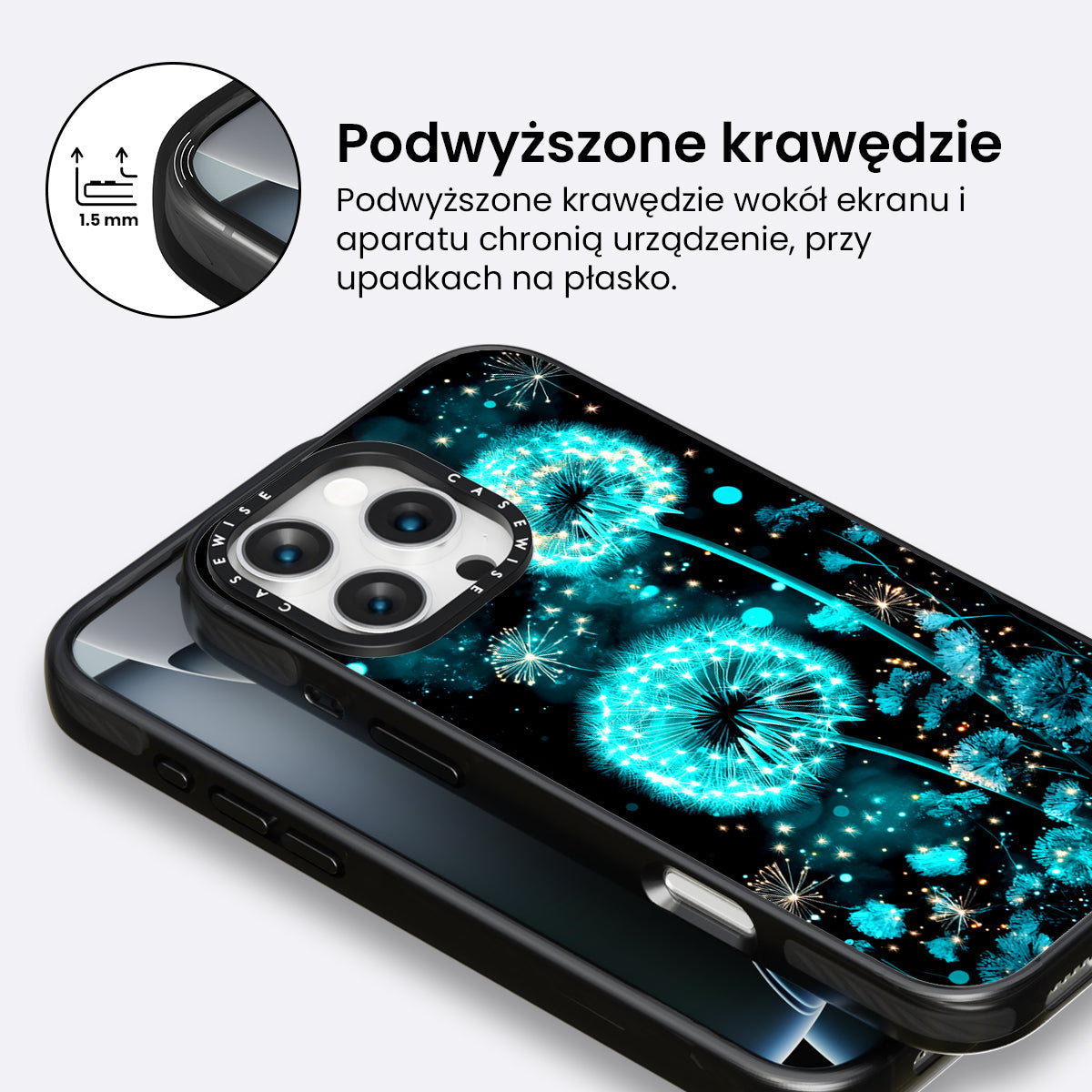 1.5 mm

Podwyższone krawędzie

Podwyższone krawędzie wokół ekranu i aparatu chronią urządzenie, przy upadkach na płasko.

CASEWISE CASEWISE