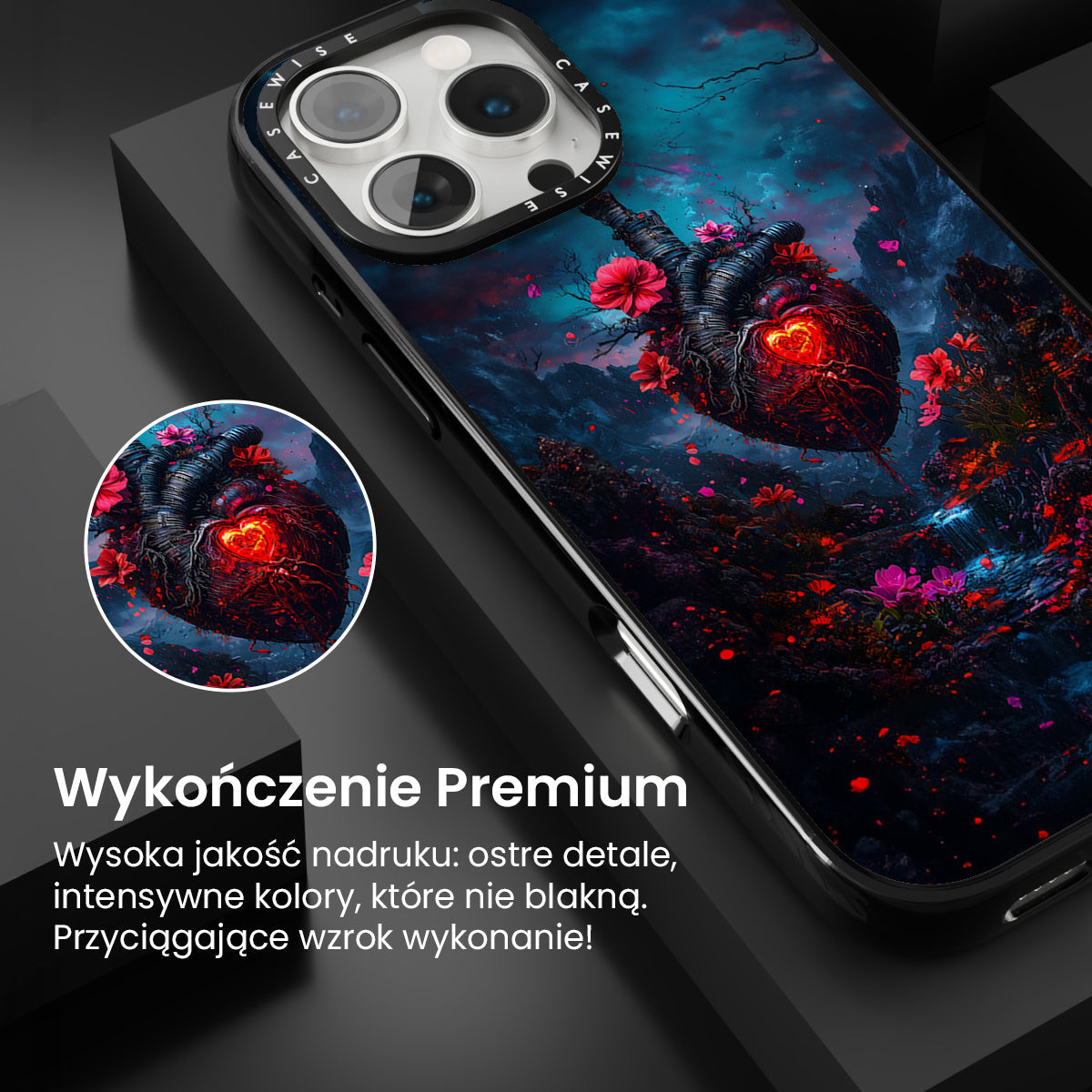 CASEWISE CASEWISE

Wykończenie Premium

Wysoka jakość nadruku: ostre detale, intensywne kolory, które nie blakną. Przyciągające wzrok wykonanie!