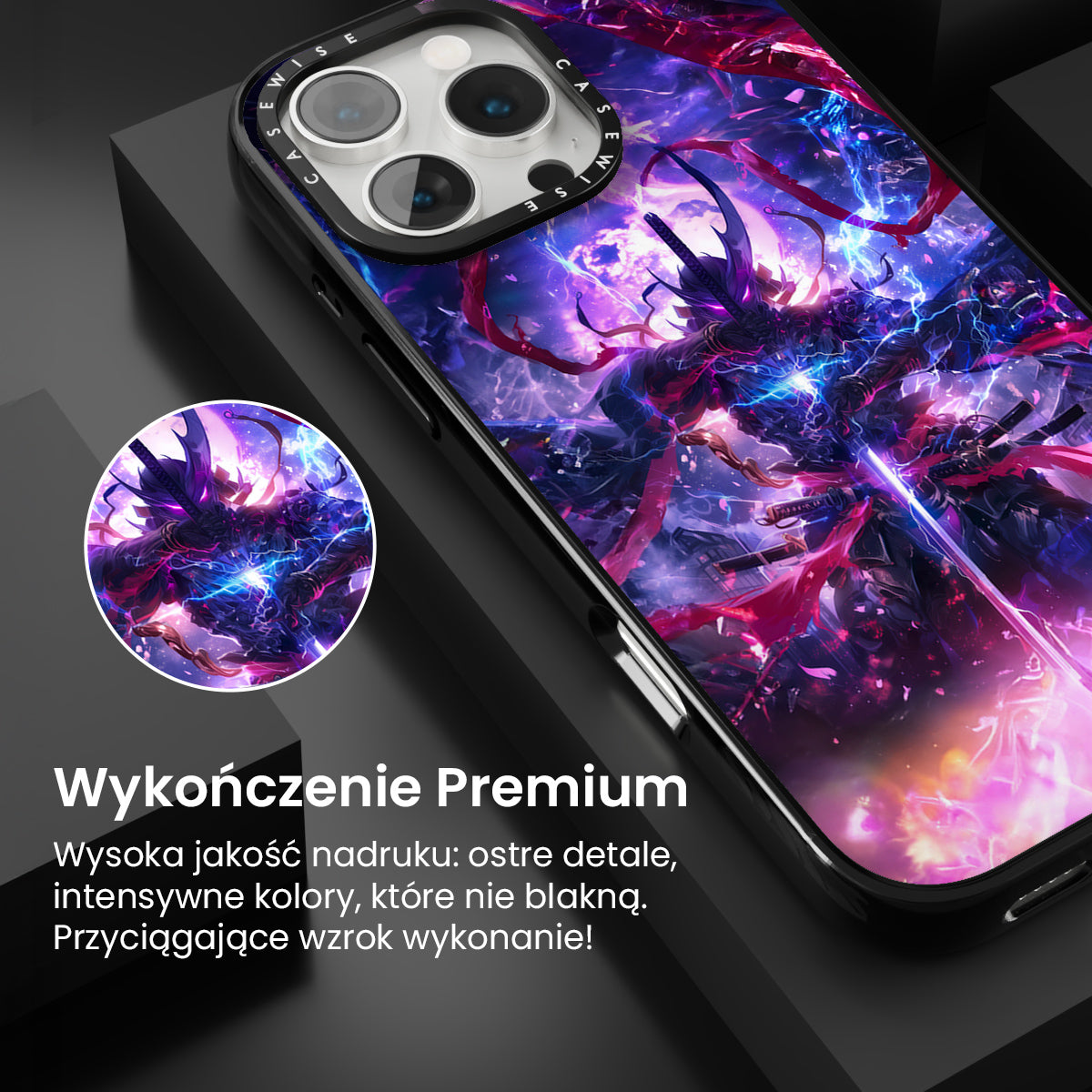 CASEWISE CASEWISE

Wykończenie Premium

Wysoka jakość nadruku: ostre detale, intensywne kolory, które nie blakną. Przyciągające wzrok wykonanie!