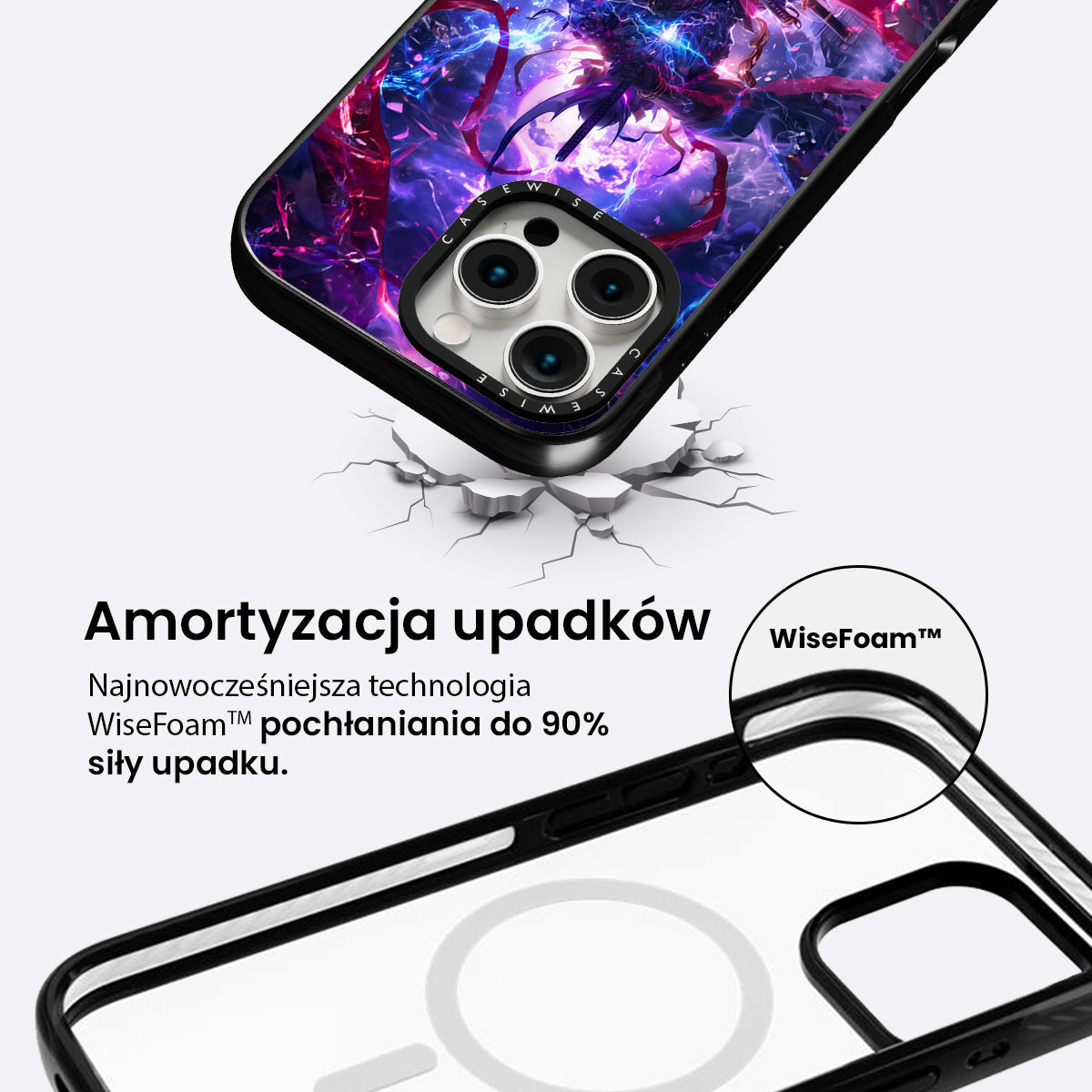 CASEWISE
CASEWISE

Amortyzacja upadków

Najnowocześniejsza technologia WiseFoam™ pochłaniania do 90% siły upadku.

WiseFoam™