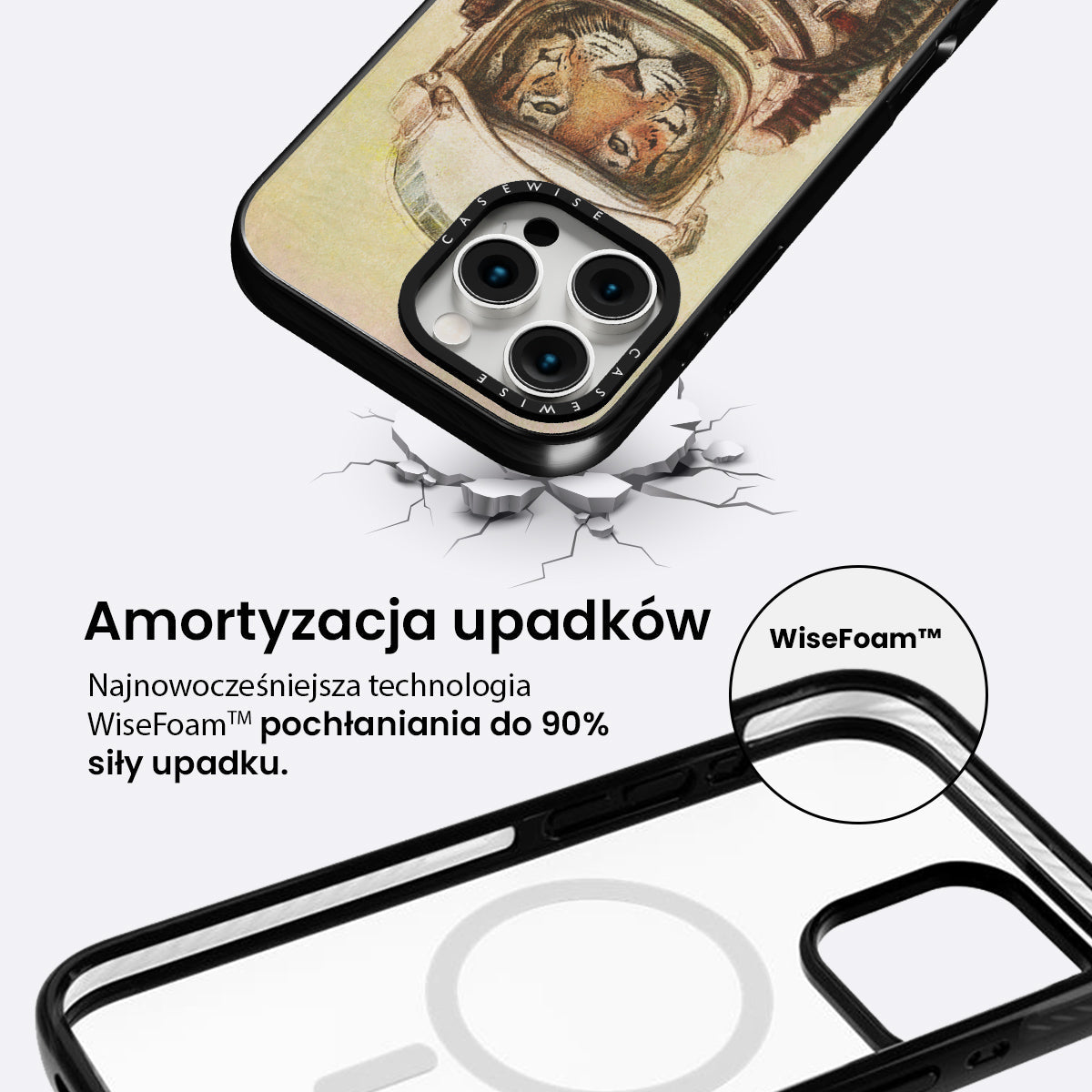 CASEWISE

CASEWISE

Amortyzacja upadków

Najnowocześniejsza technologia WiseFoam™ pochłaniania do 90% siły upadku.

WiseFoam™