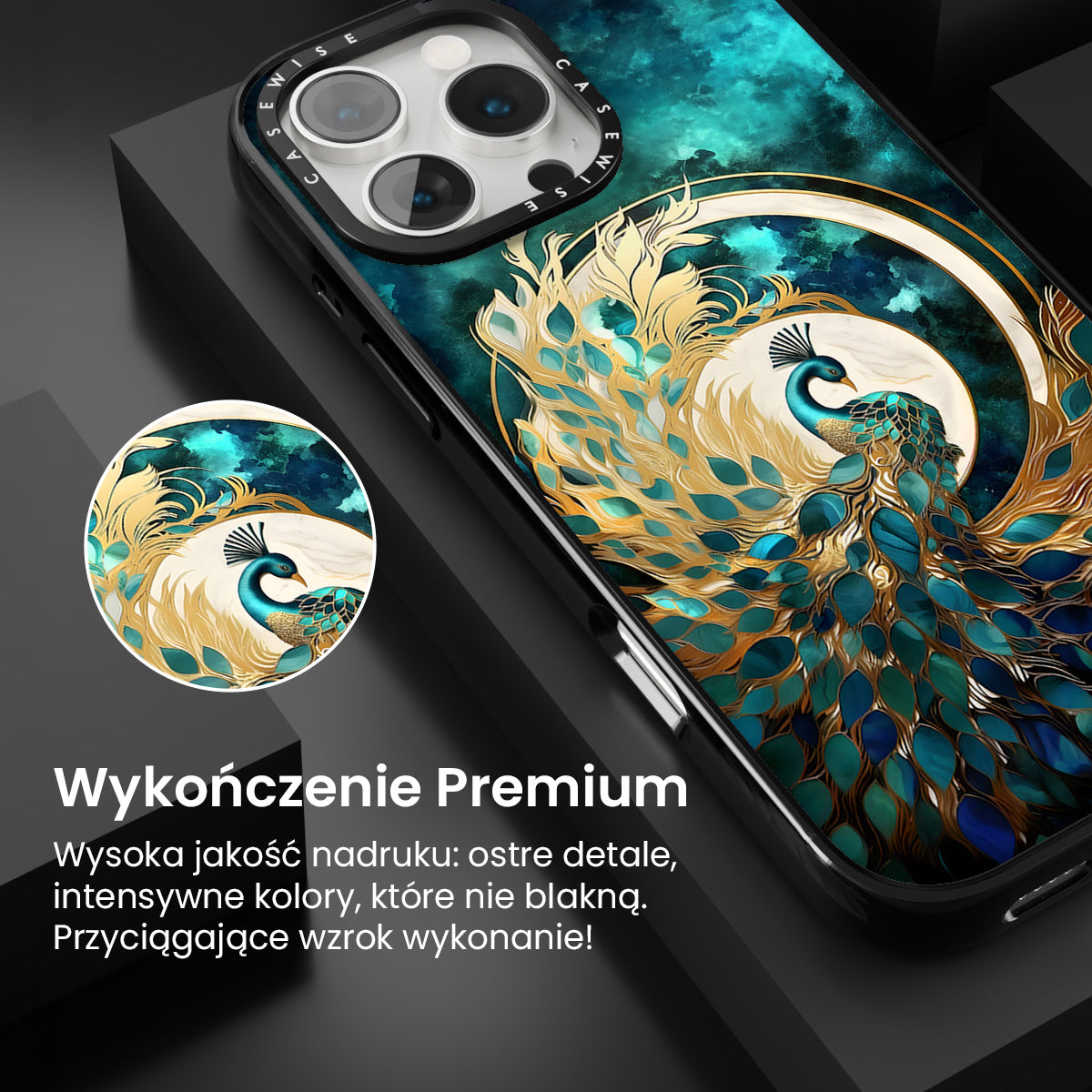 CASEWISE CASEWISE

Wykończenie Premium

Wysoka jakość nadruku: ostre detale, intensywne kolory, które nie blakną. Przyciągające wzrok wykonanie!