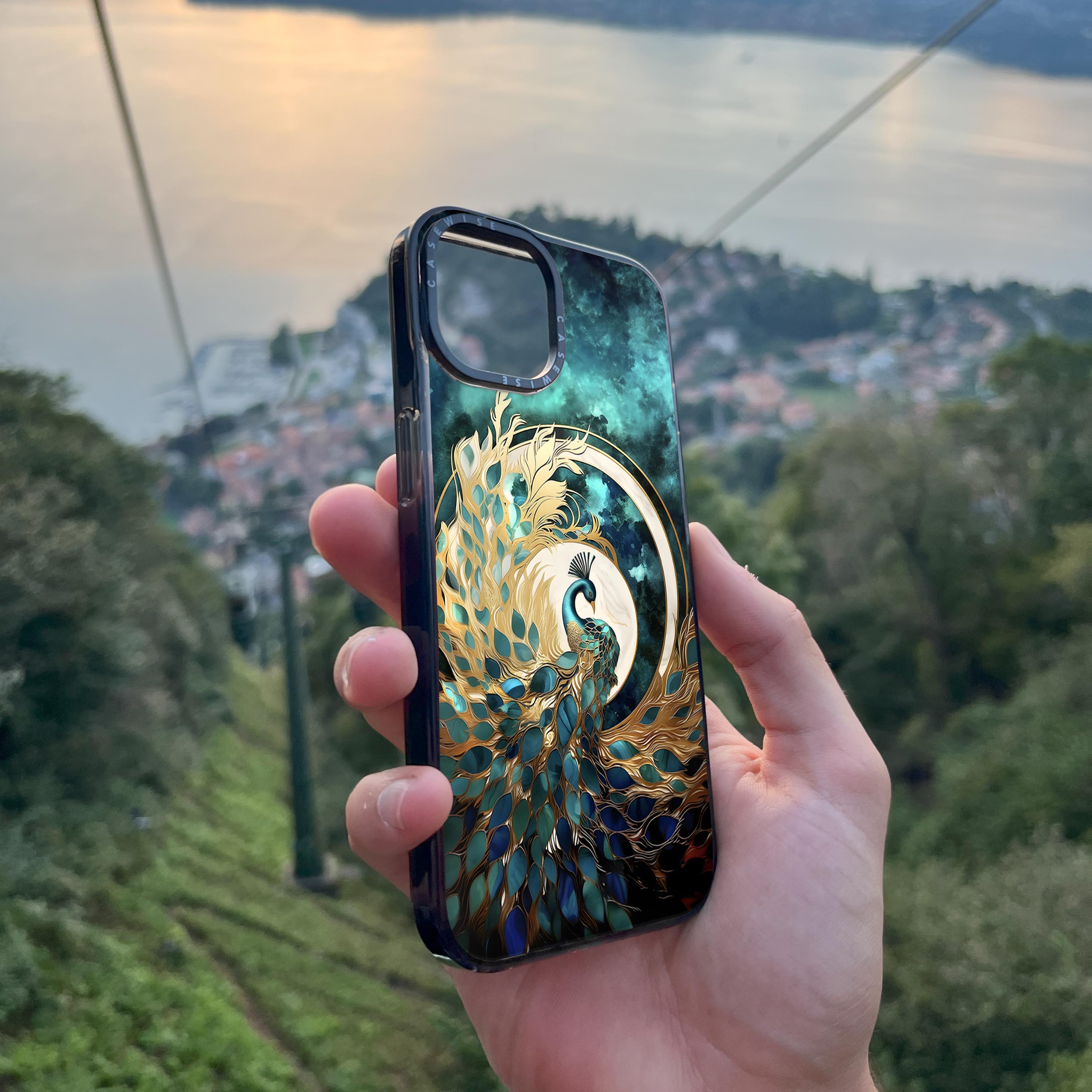 CASEWISE CASEWISE