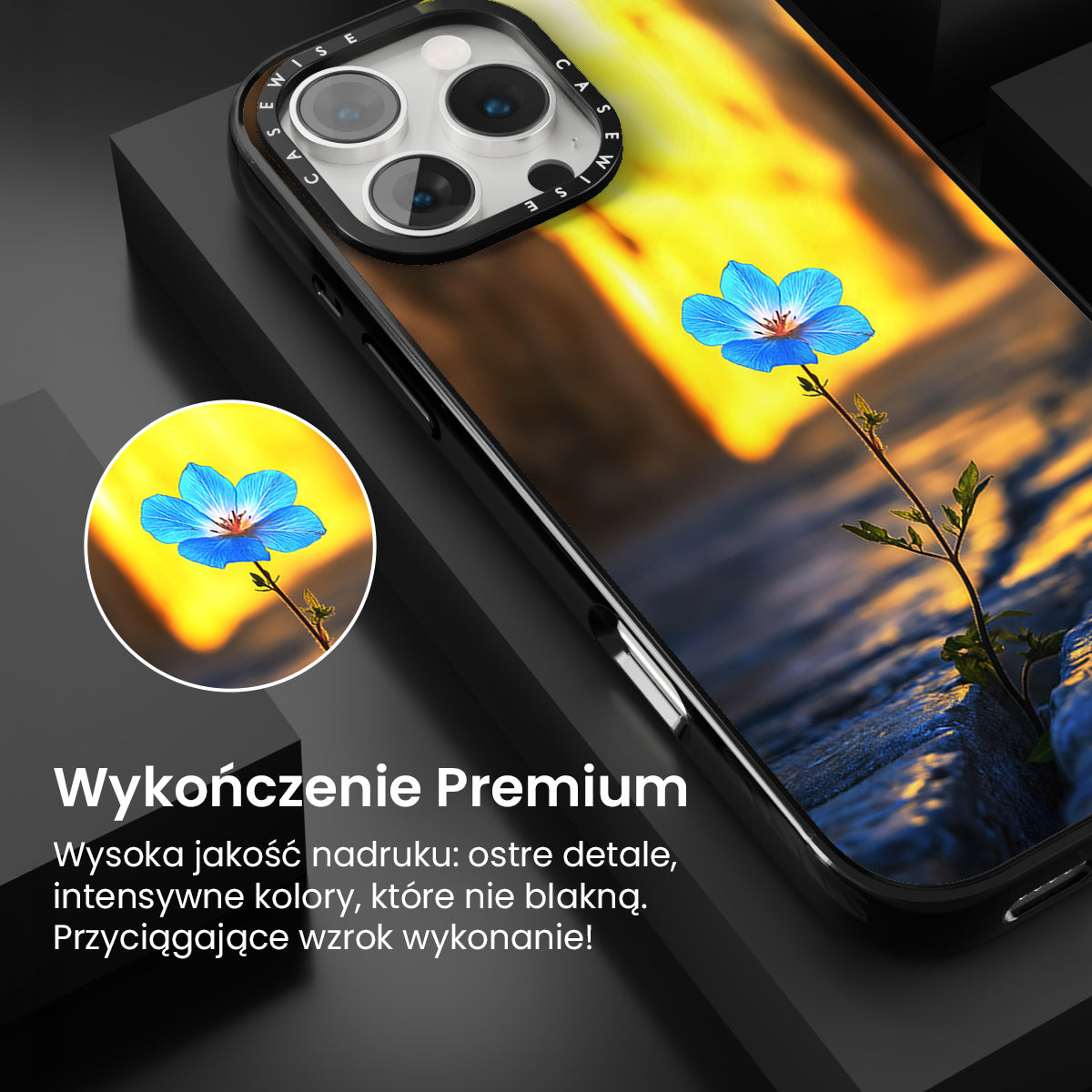 CASEWISE CASEWISE

Wykończenie Premium

Wysoka jakość nadruku: ostre detale, intensywne kolory, które nie blakną. Przyciągające wzrok wykonanie!