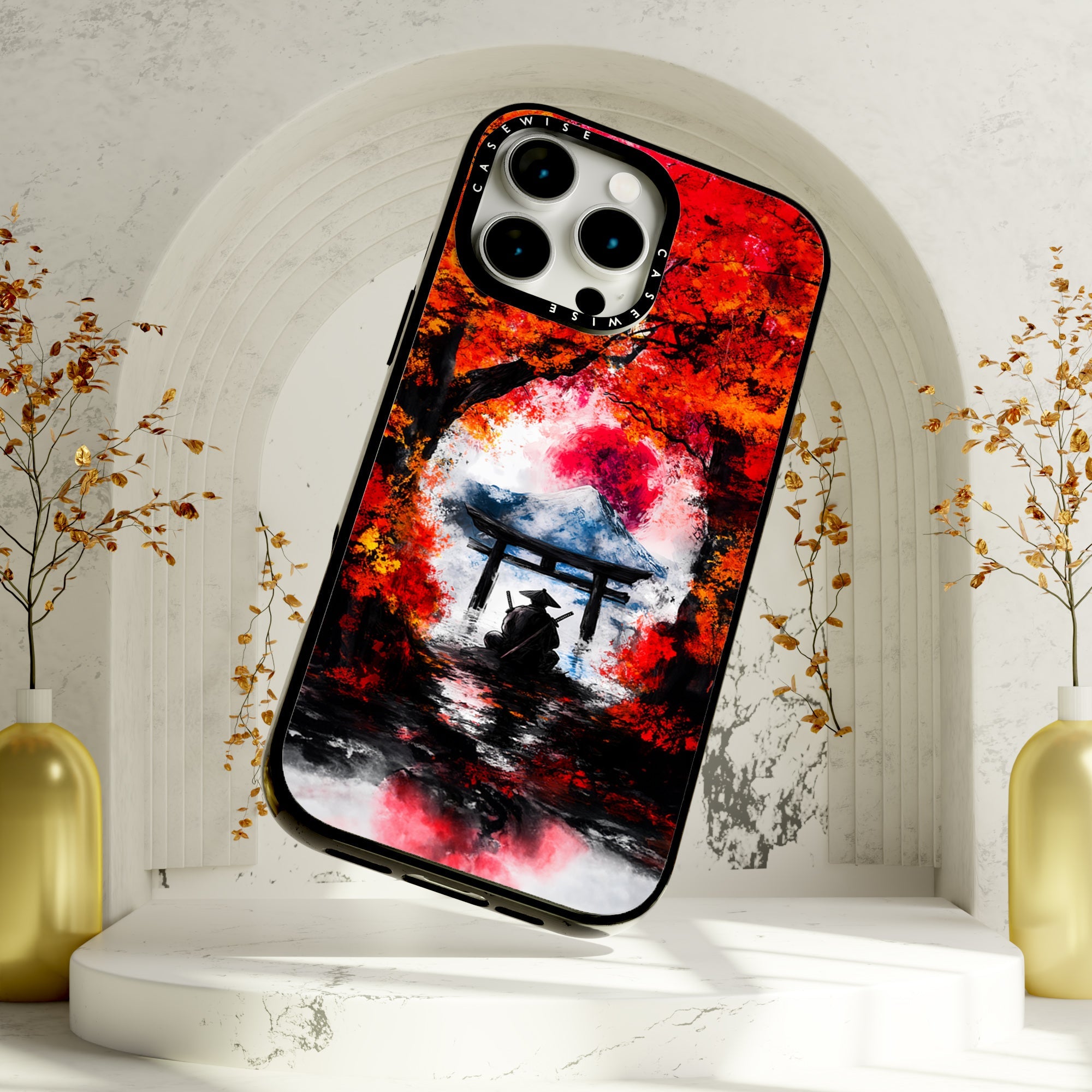 CASEWISE
CASEWISE