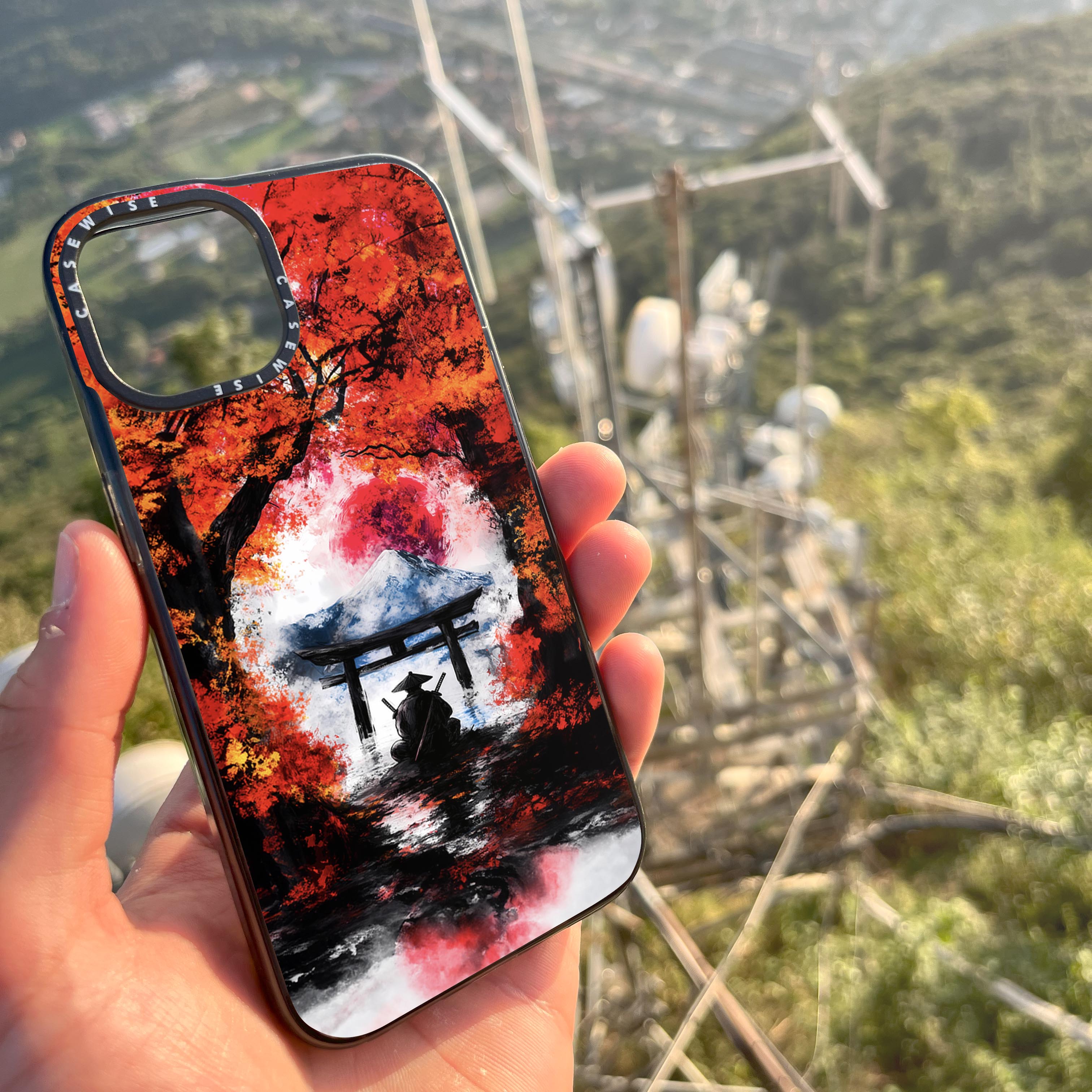 CASEWISE CASEWISE