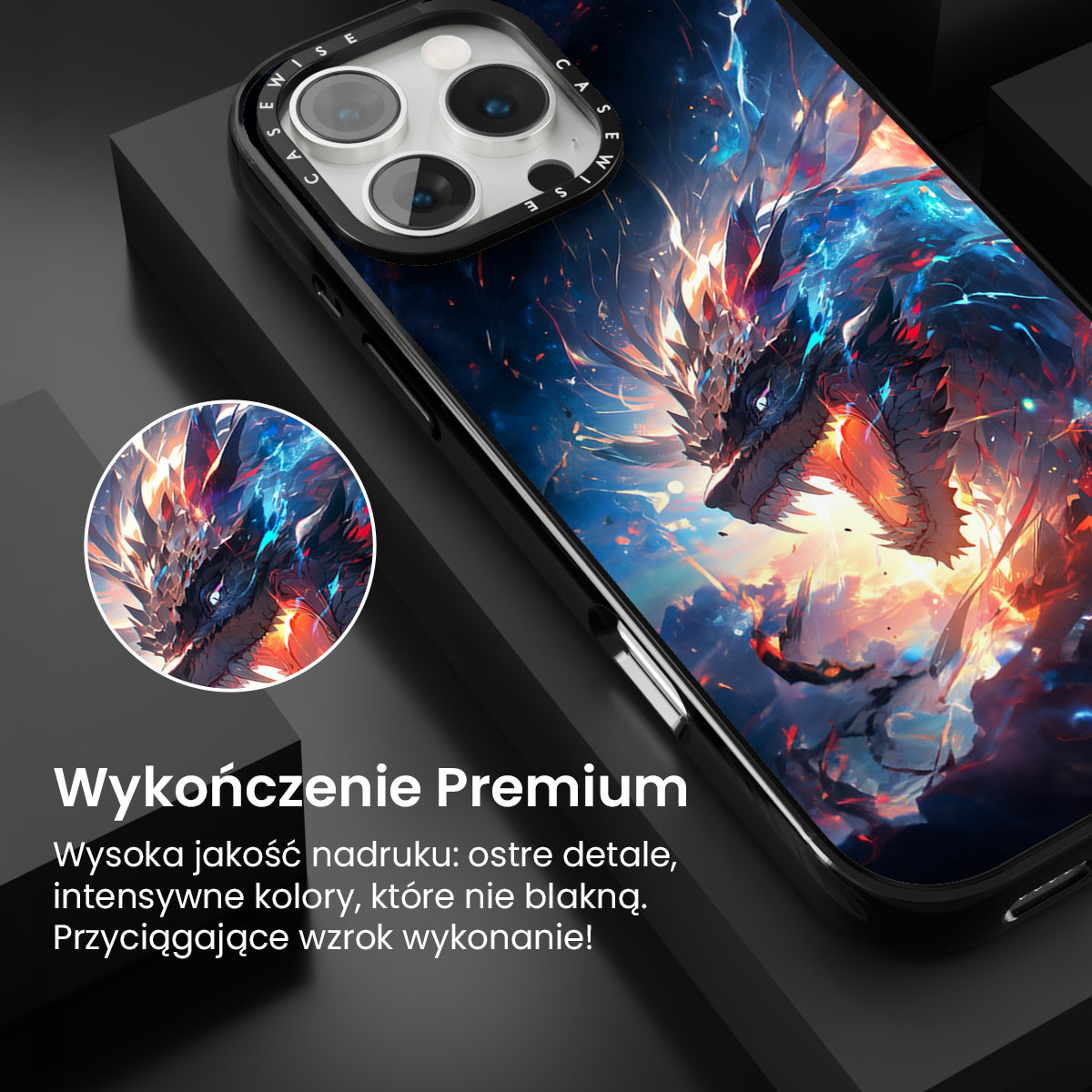 CASEWISE CASEWISE

Wykończenie Premium

Wysoka jakość nadruku: ostre detale, intensywne kolory, które nie blakną. Przyciągające wzrok wykonanie!