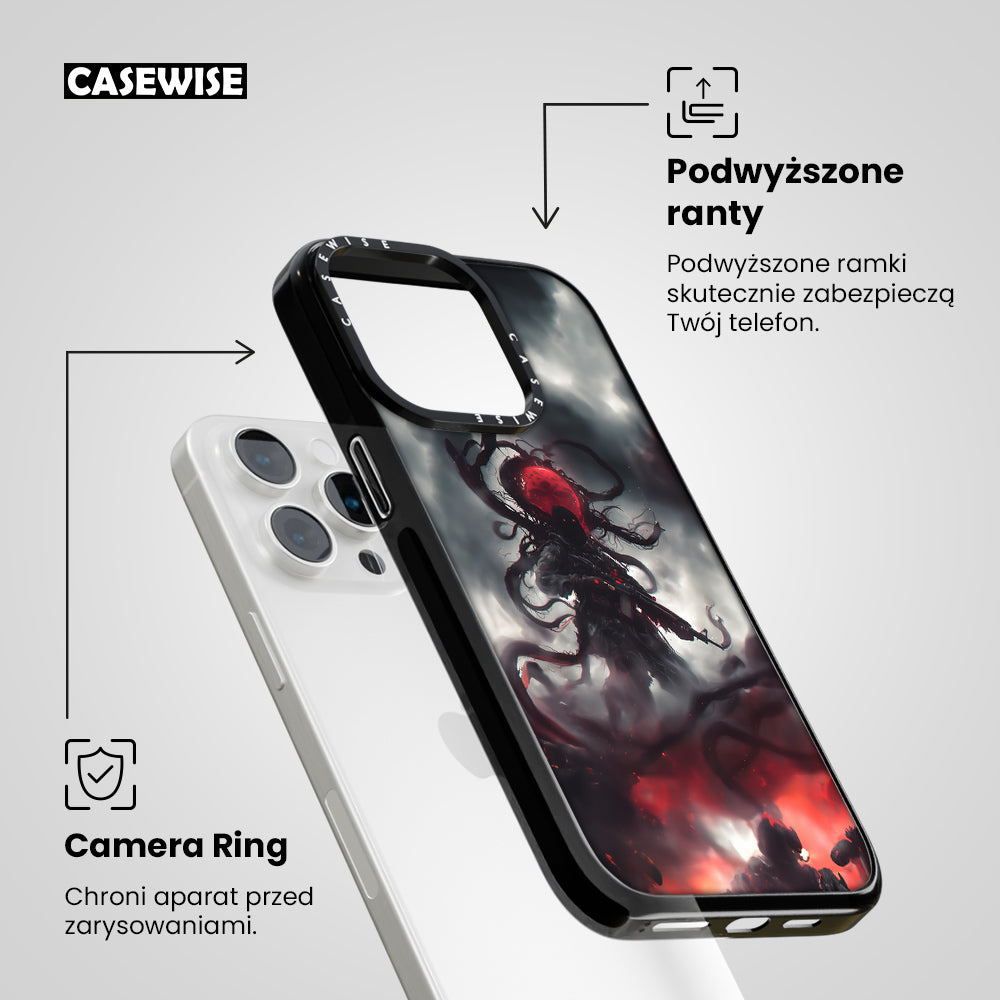 CASEWISE

Podwyższone ranty

Podwyższone ramki skutecznie zabezpieczą Twój telefon.

CASEWISE

CASEWISE

Camera Ring

Chroni aparat przed zarysowaniami.