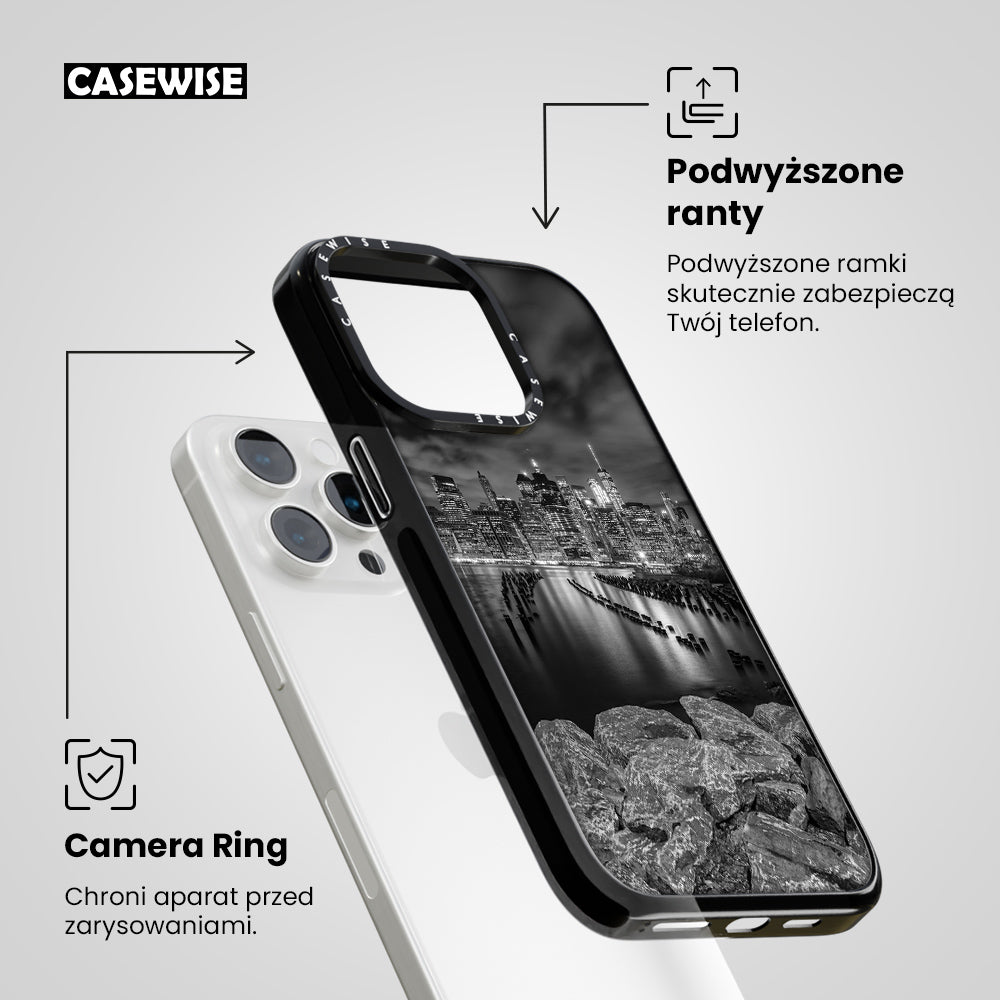 CASEWISE

Podwyższone ranty

Podwyższone ramki skutecznie zabezpieczą Twój telefon.

CASEWISE

CASEWISE

Camera Ring

Chroni aparat przed zarysowaniami.