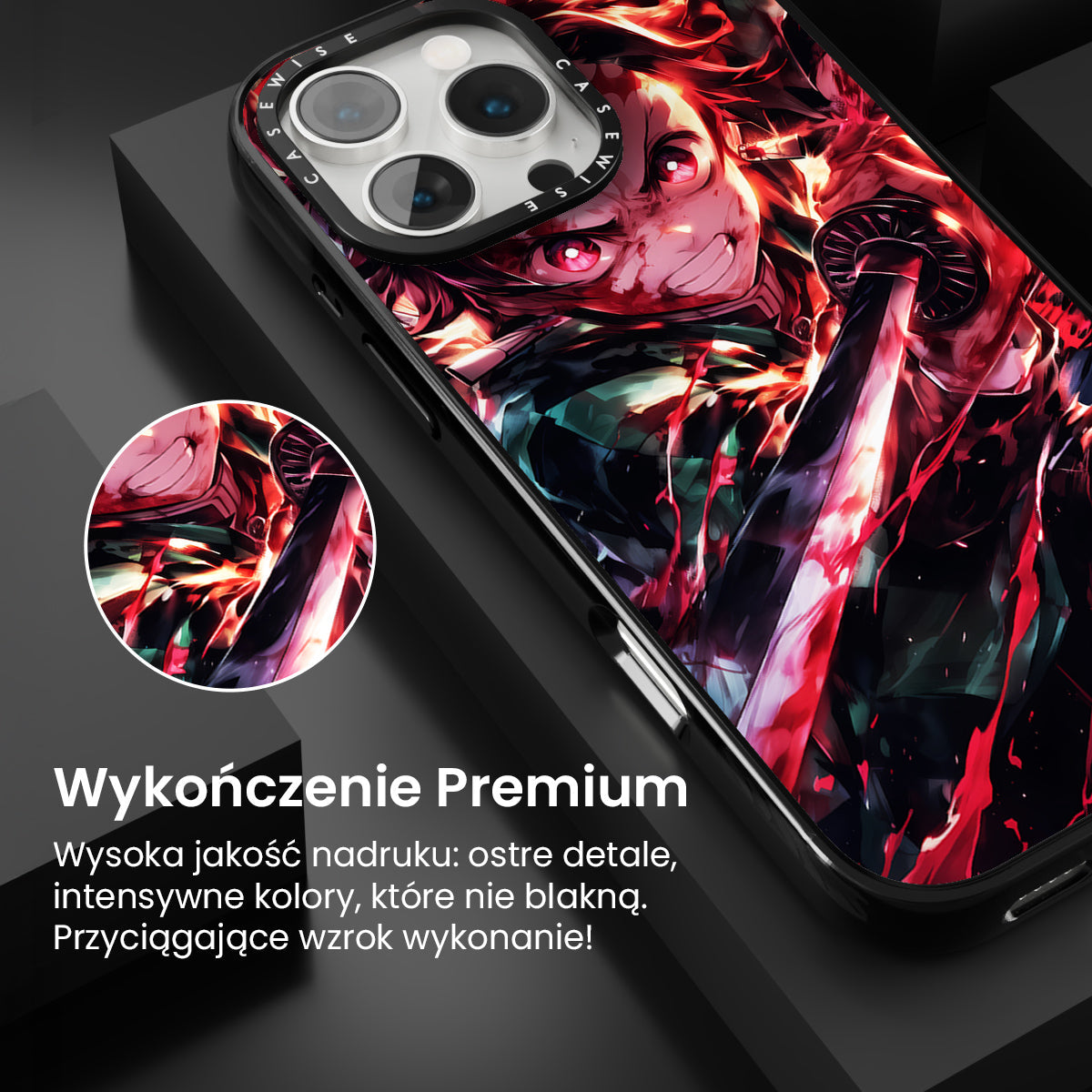 CASEWISE CASEWISE

Wykończenie Premium

Wysoka jakość nadruku: ostre detale, intensywne kolory, które nie blakną. Przyciągające wzrok wykonanie!